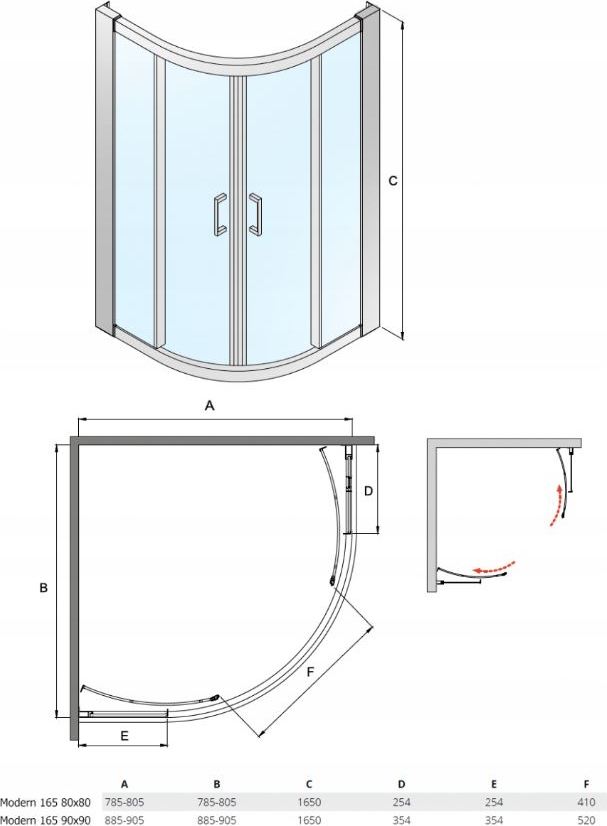 C

A

D

B

F

E

| | A | B | C | D | E | F |
|---|---|---|---|---|---|---|
| Modern 165 80x80 | 785-805 | 785-805 | 1650 | 254 | 254 | 410 |
| Modern 165 90x90 | 885-905 | 885-905 | 1650 | 354 | 354 | 520 |