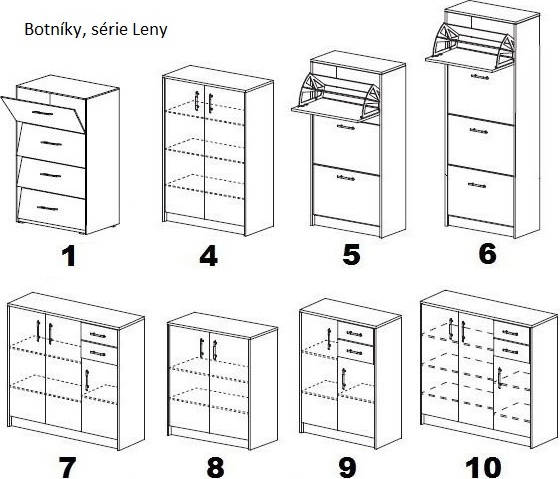 Botníky, série Leny

1

4

5

6

7

8

9

10