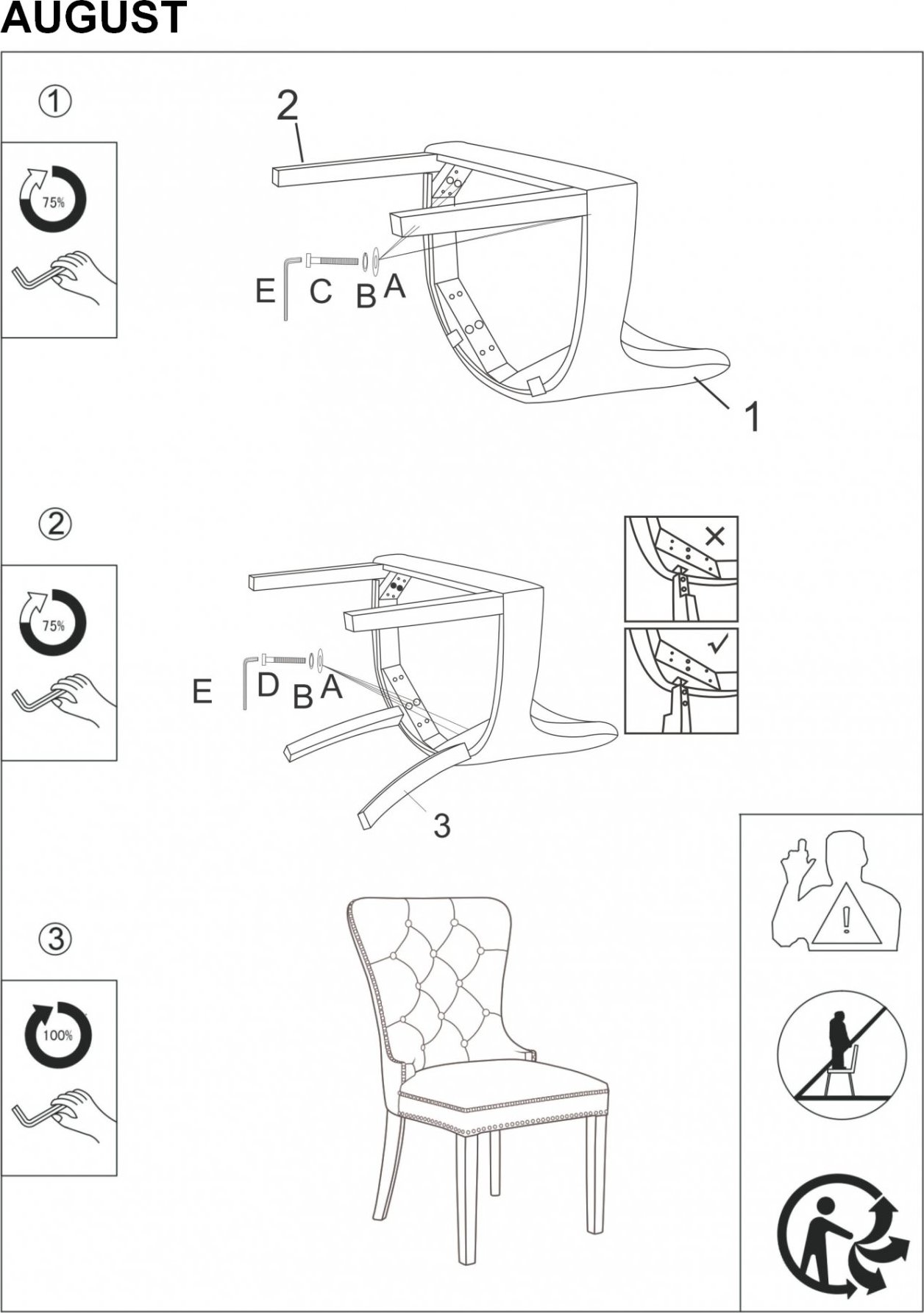 AUGUST

①

75%

2

E C B A

1

②

75%

E D B A

3

③

100%