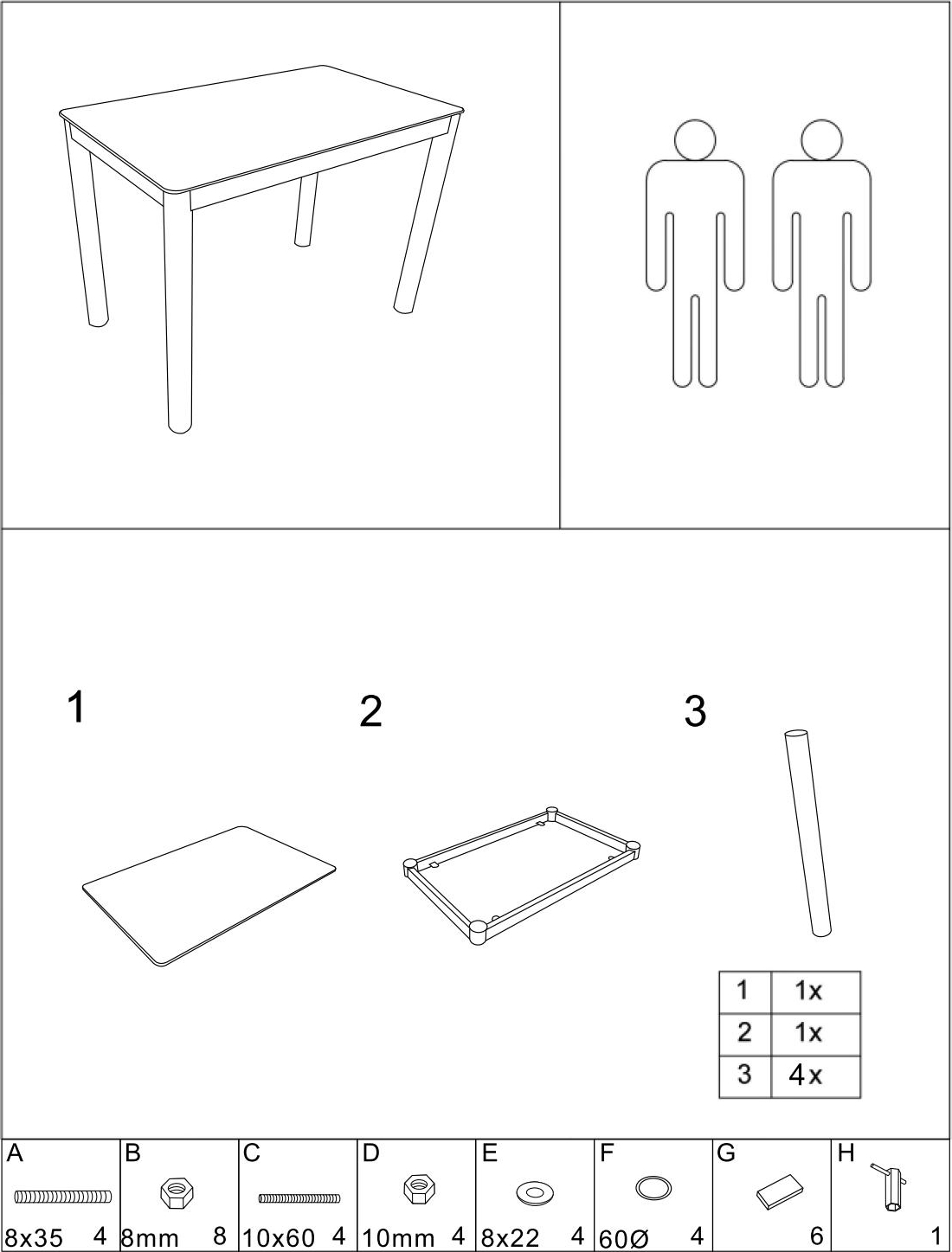 1

2

3

| 1 | 1x |
|---|---|
| 2 | 1x |
| 3 | 4x |

| A | B | C | D | E | F | G | H |
|---|---|---|---|---|---|---|---|
| 8x35 4 | 8mm 8 | 10x60 4 | 10mm 4 | 8x22 4 | 60Ø 4 | 6 | 1 |