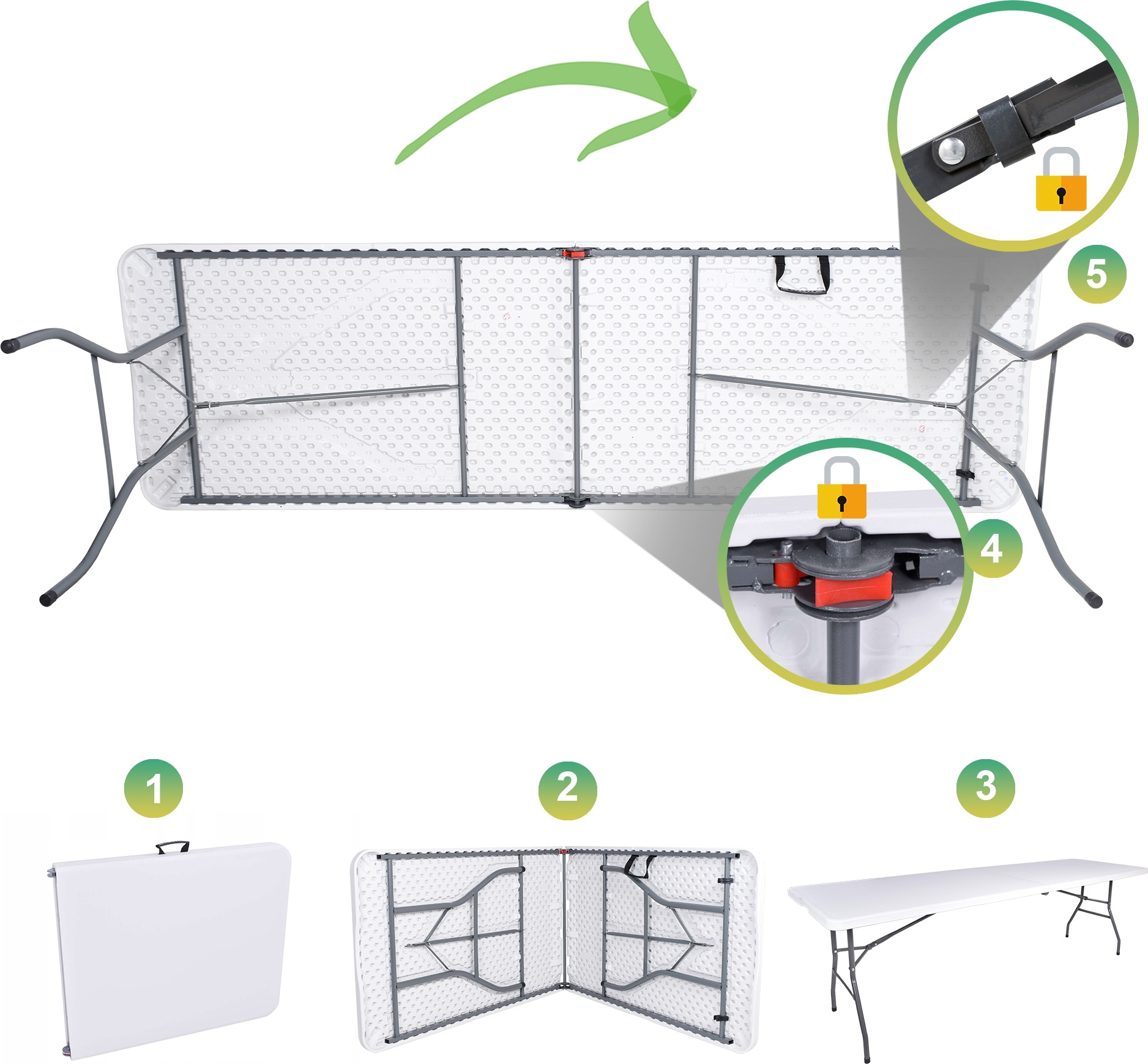 5

4

1

2

3