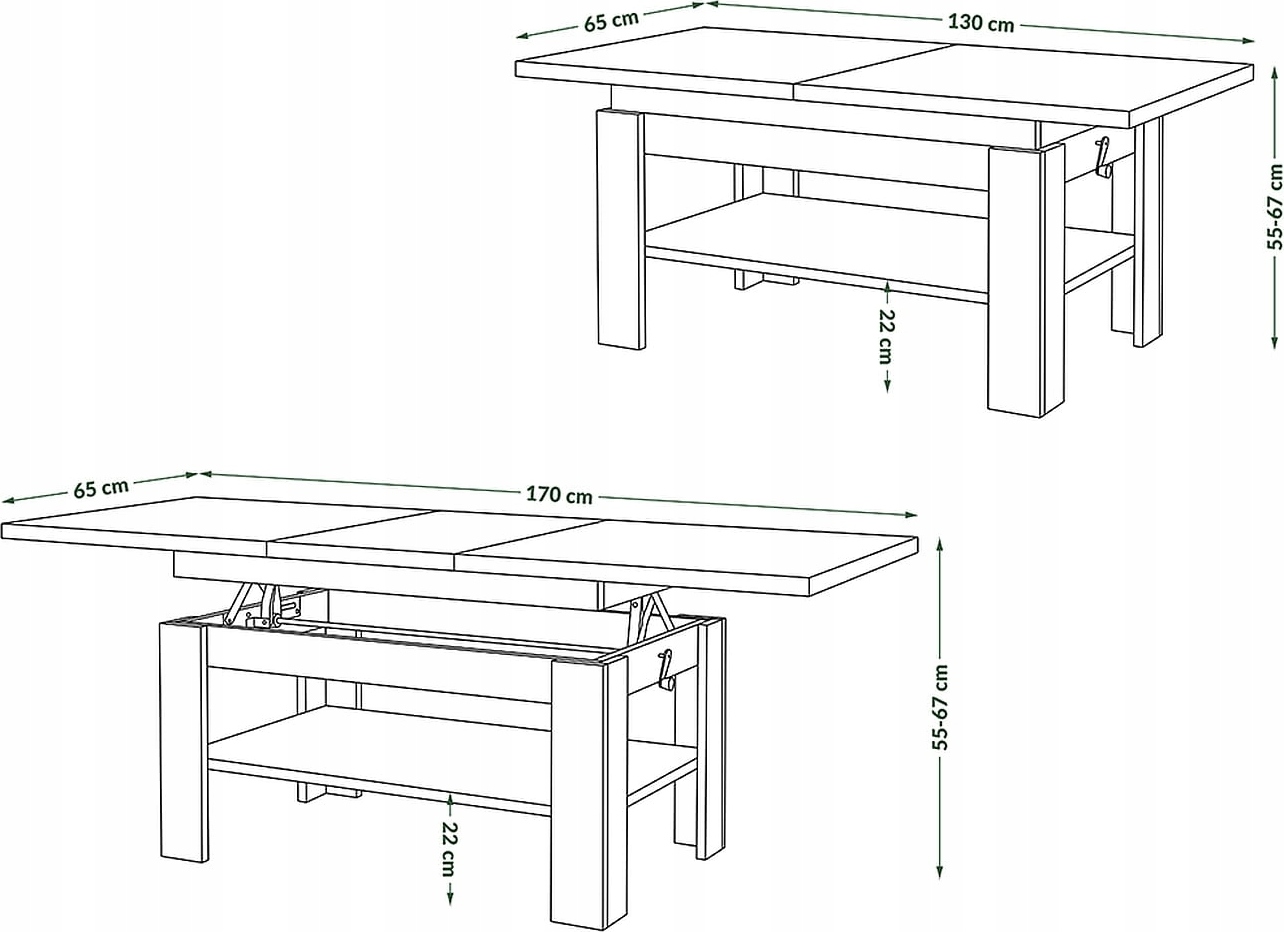 65 cm
130 cm
55-67 cm
22 cm

65 cm
170 cm
55-67 cm
22 cm