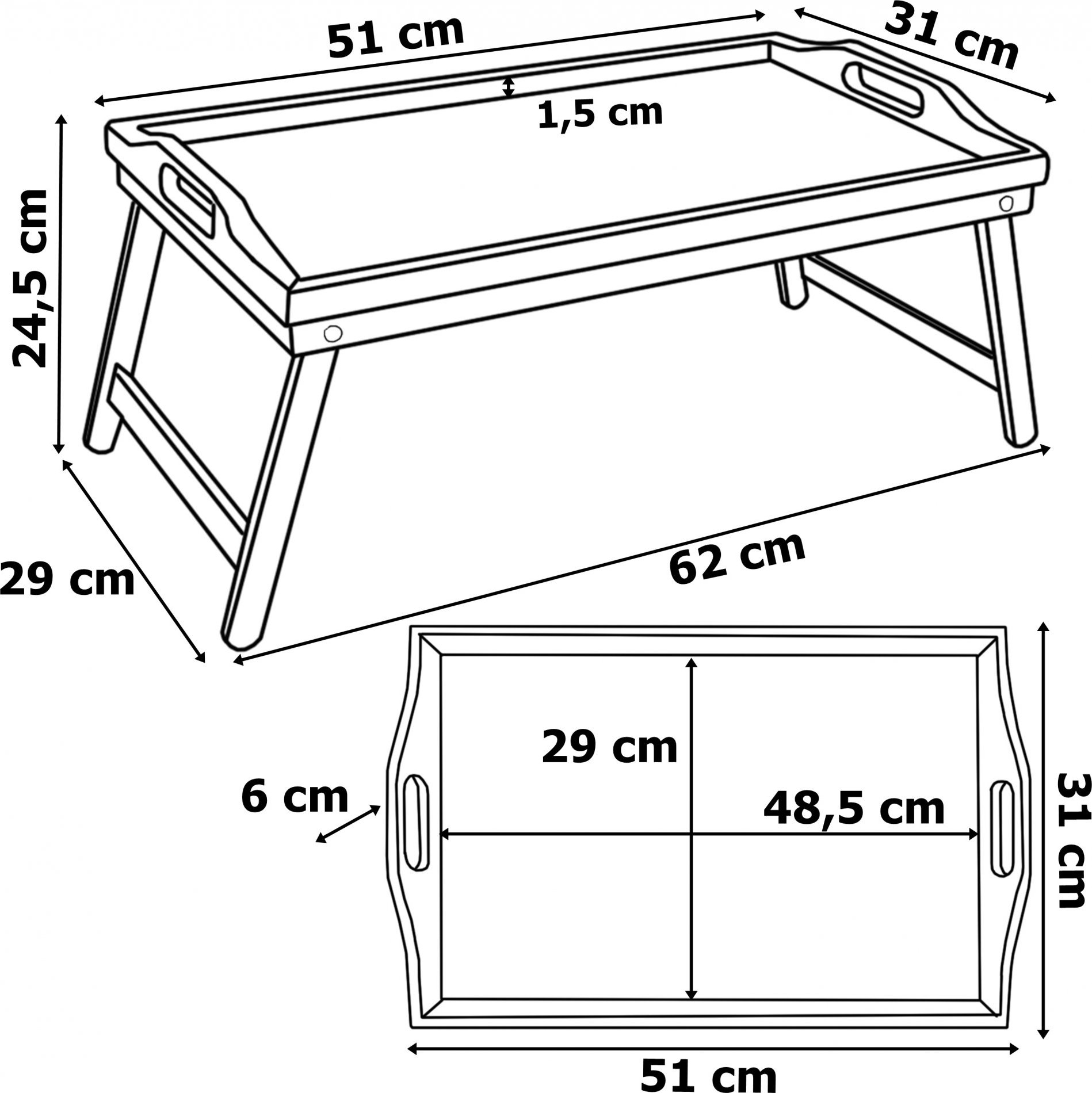 51 cm

31 cm

1,5 cm

24,5 cm

29 cm

62 cm

29 cm

6 cm

48,5 cm

31 cm

51 cm