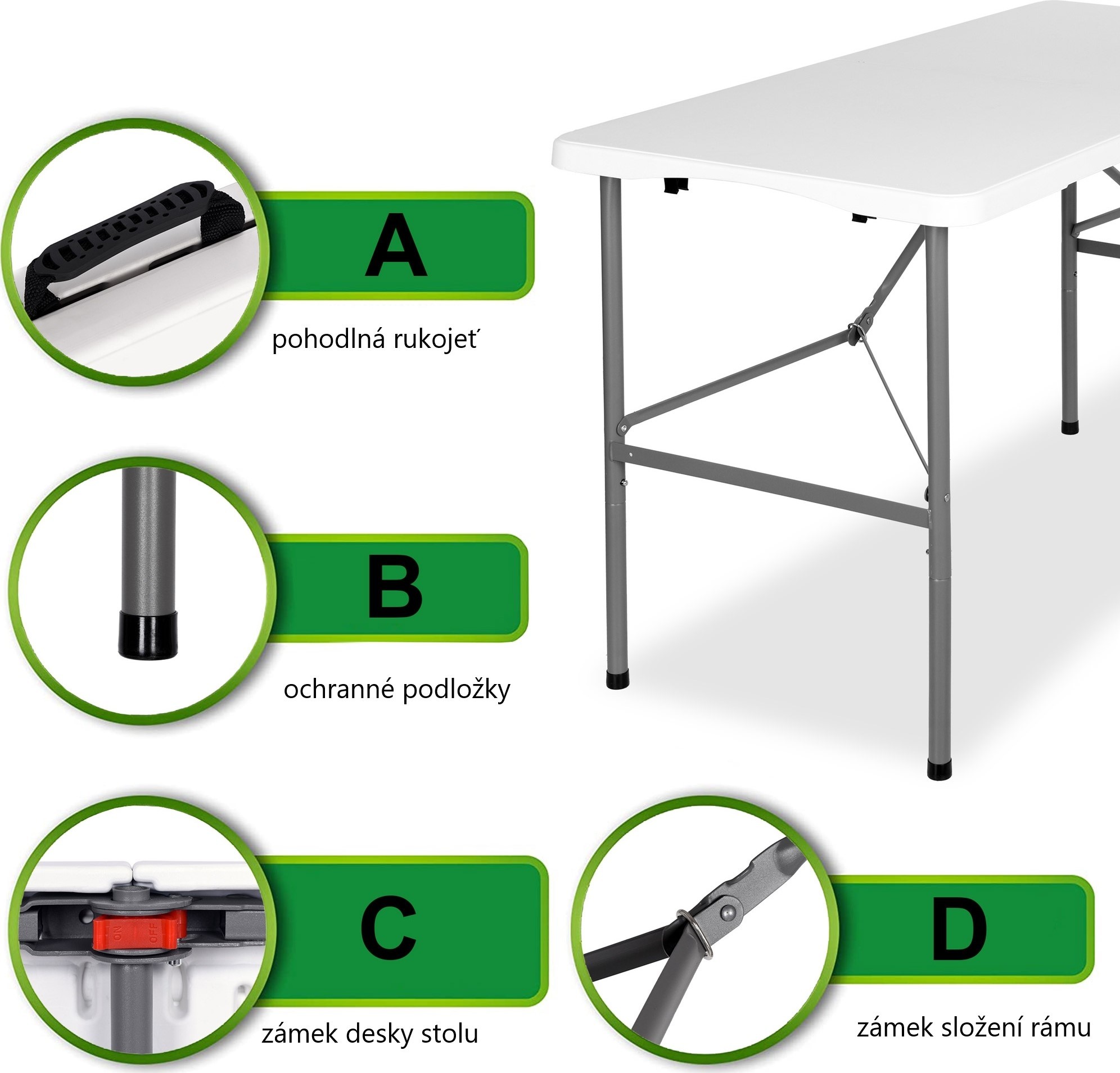 A

pohodlná rukojeť

B

ochranné podložky

C

ON OFF

zámek desky stolu

D

zámek složení rámu