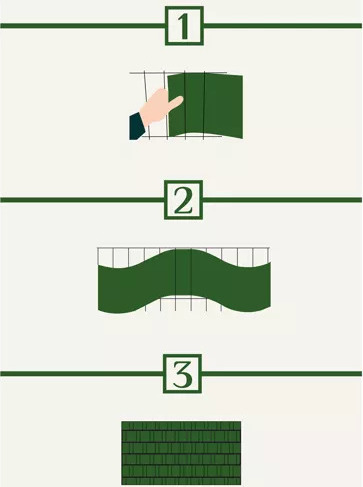 1

2

3