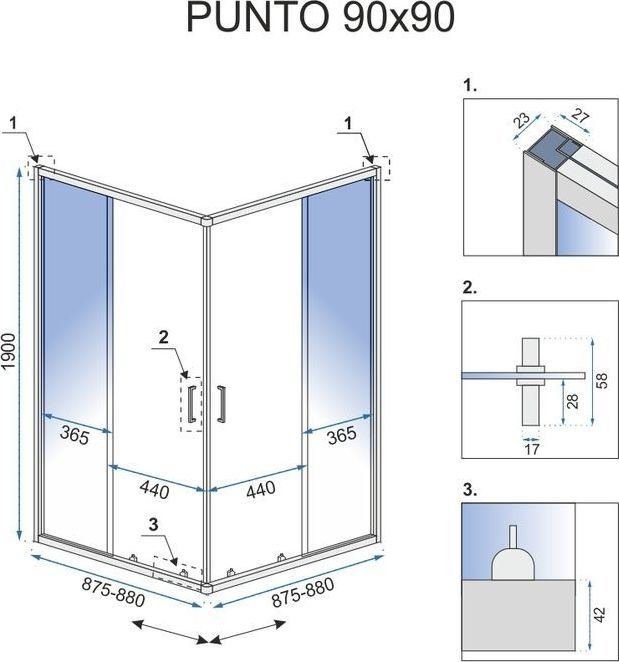 PUNTO 90x90

1

1

1900

2

365

365

440

440

3

875-880

875-880

1.

23

27

2.

58

28

17

3.

42