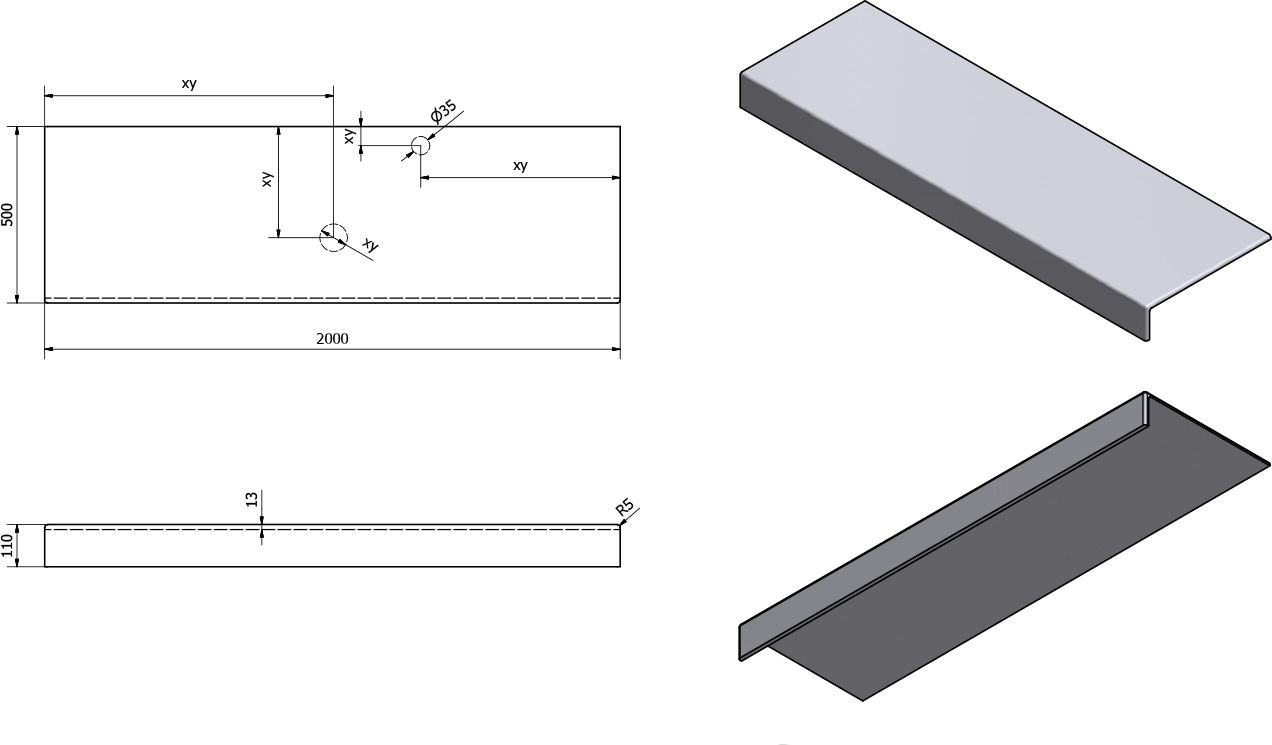 xy

xy

Ø35

xy

xy

xy

500

2000

13

R5

110