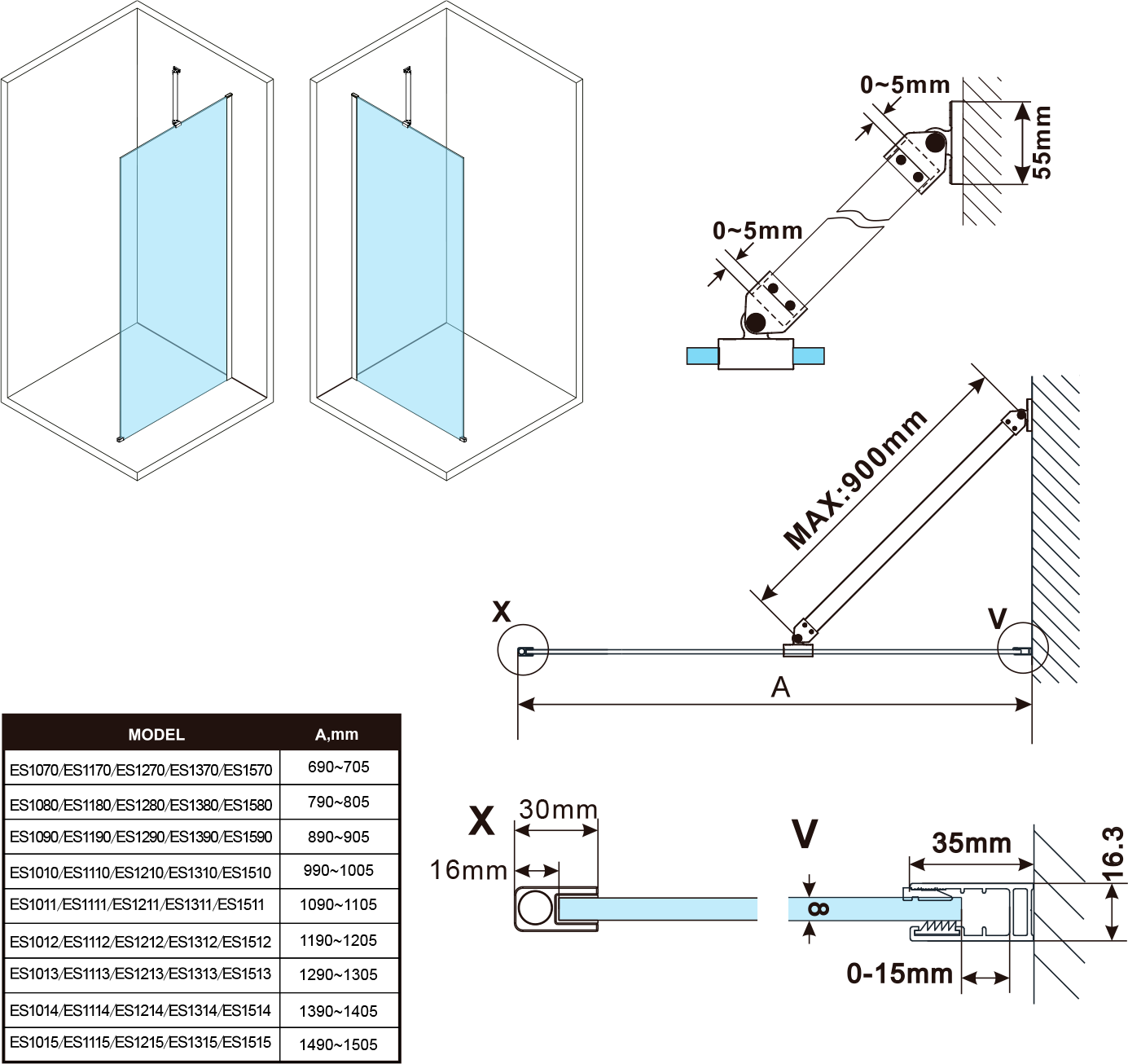 0~5mm

55mm

0~5mm

MAX:900mm

X

V

A

| MODEL | A,mm |
|---|---|
| ES1070/ES1170/ES1270/ES1370/ES1570 | 690~705 |
| ES1080/ES1180/ES1280/ES1380/ES1580 | 790~805 |
| ES1090/ES1190/ES1290/ES1390/ES1590 | 890~905 |
| ES1010/ES1110/ES1210/ES1310/ES1510 | 990~1005 |
| ES1011/ES1111/ES1211/ES1311/ES1511 | 1090~1105 |
| ES1012/ES1112/ES1212/ES1312/ES1512 | 1190~1205 |
| ES1013/ES1113/ES1213/ES1313/ES1513 | 1290~1305 |
| ES1014/ES1114/ES1214/ES1314/ES1514 | 1390~1405 |
| ES1015/ES1115/ES1215/ES1315/ES1515 | 1490~1505 |

X

30mm

16mm

V

35mm

16.3

8

0-15mm