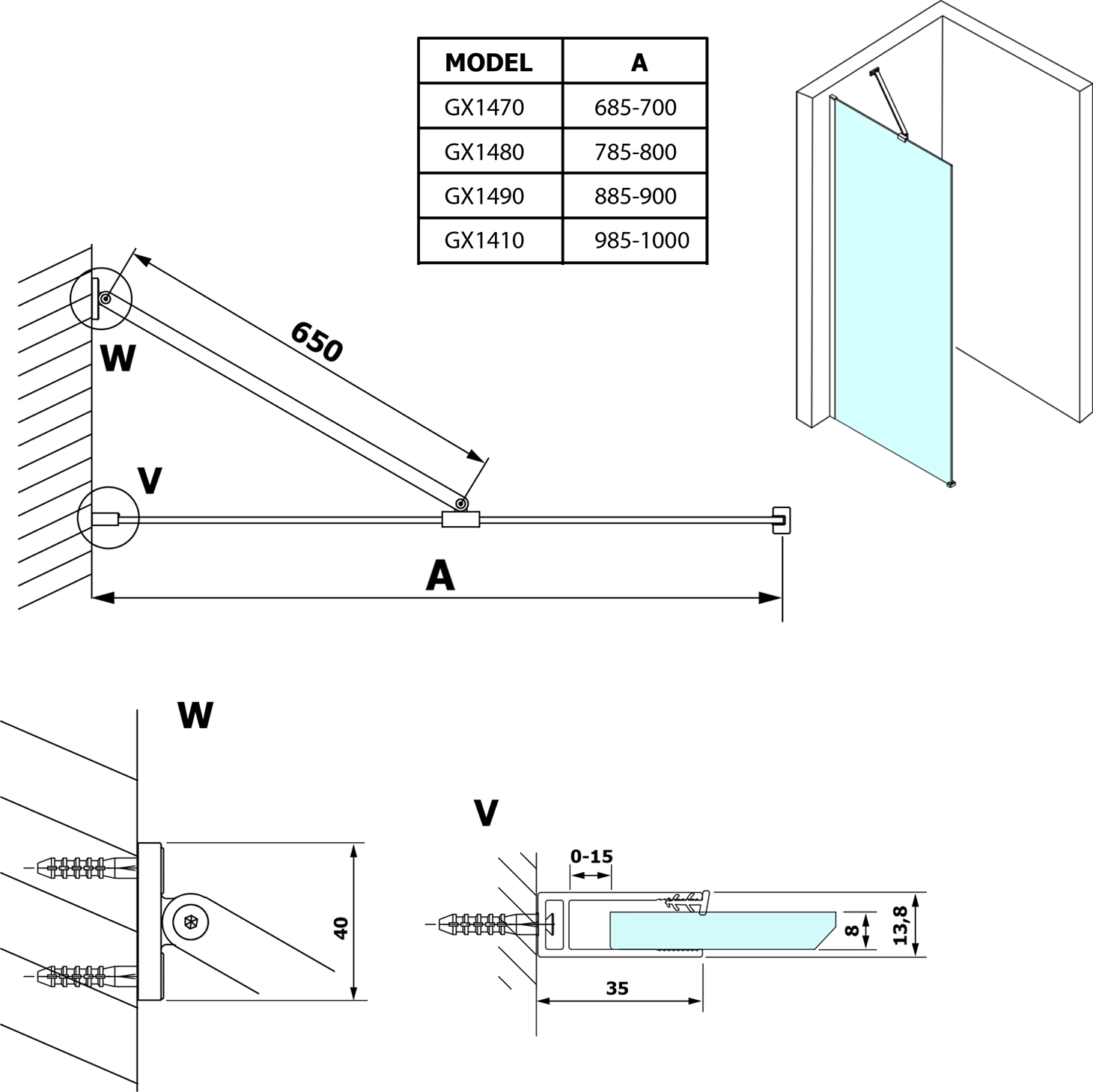 | MODEL | A |
|---|---|
| GX1470 | 685-700 |
| GX1480 | 785-800 |
| GX1490 | 885-900 |
| GX1410 | 985-1000 |

650

W

V

A

W

40

V

0-15

8

13,8

35