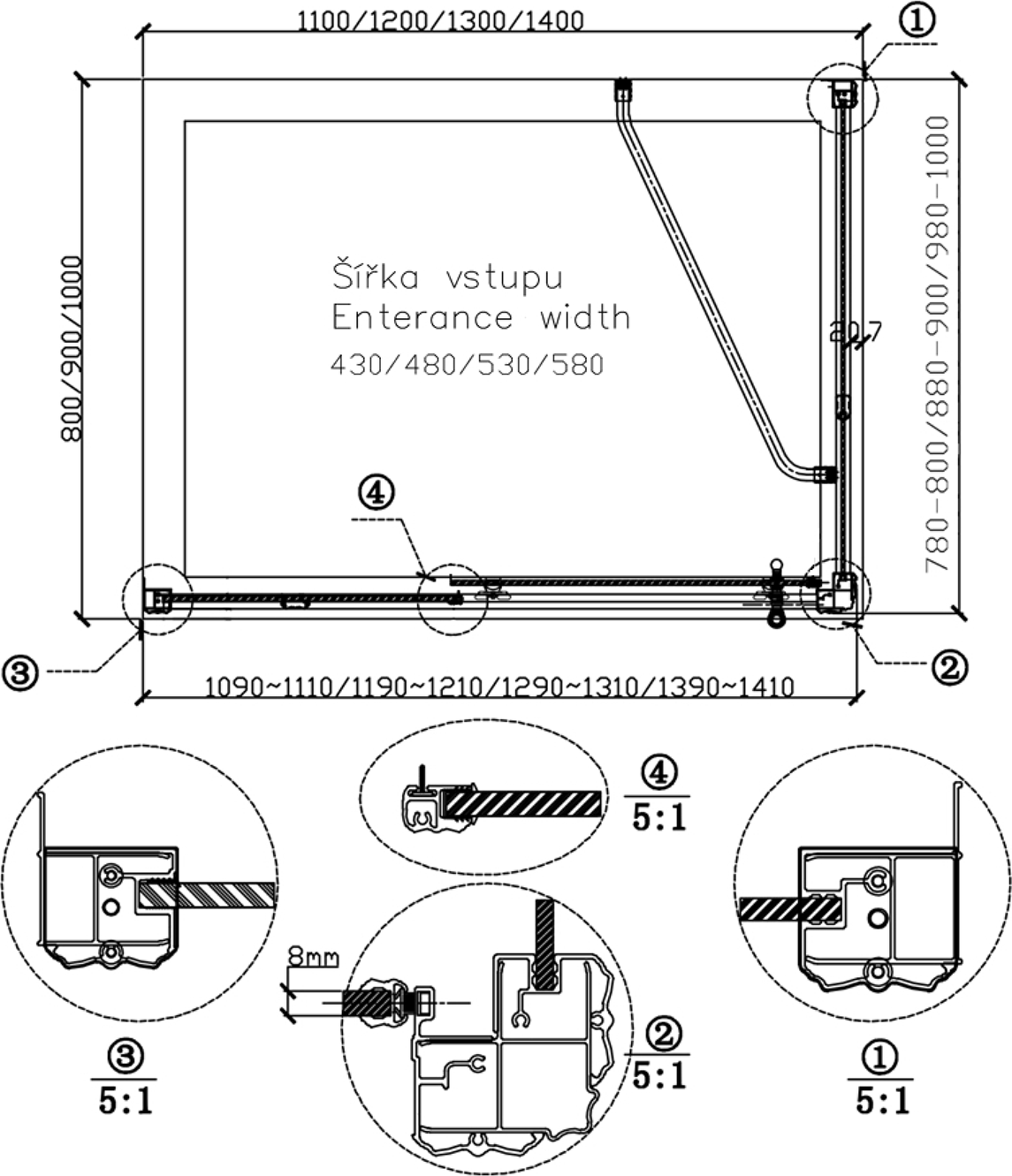 1100/1200/1300/1400

①

800/900/1000

Šířka vstupu
Enterance width
430/480/530/580

20.7

780-800/880-900/980-1000

④

③

②

1090~1110/1190~1210/1290~1310/1390~1410

④
5:1

8mm

③
5:1

②
5:1

①
5:1