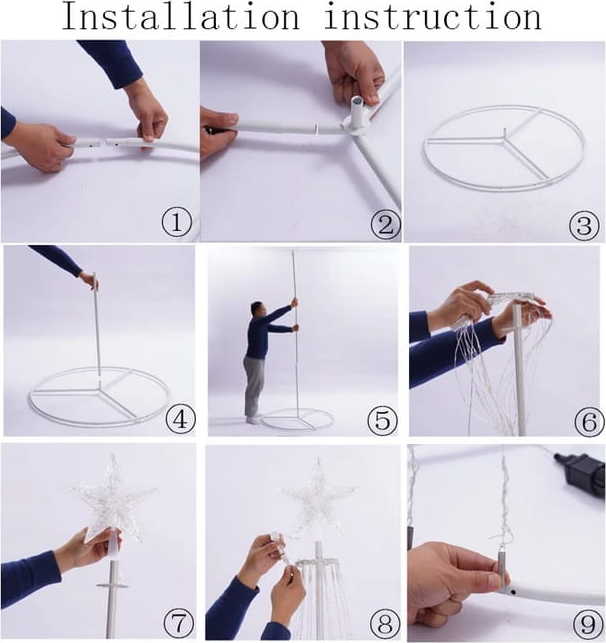 Installation instruction

①

②

③

④

⑤

⑥

⑦

⑧

⑨