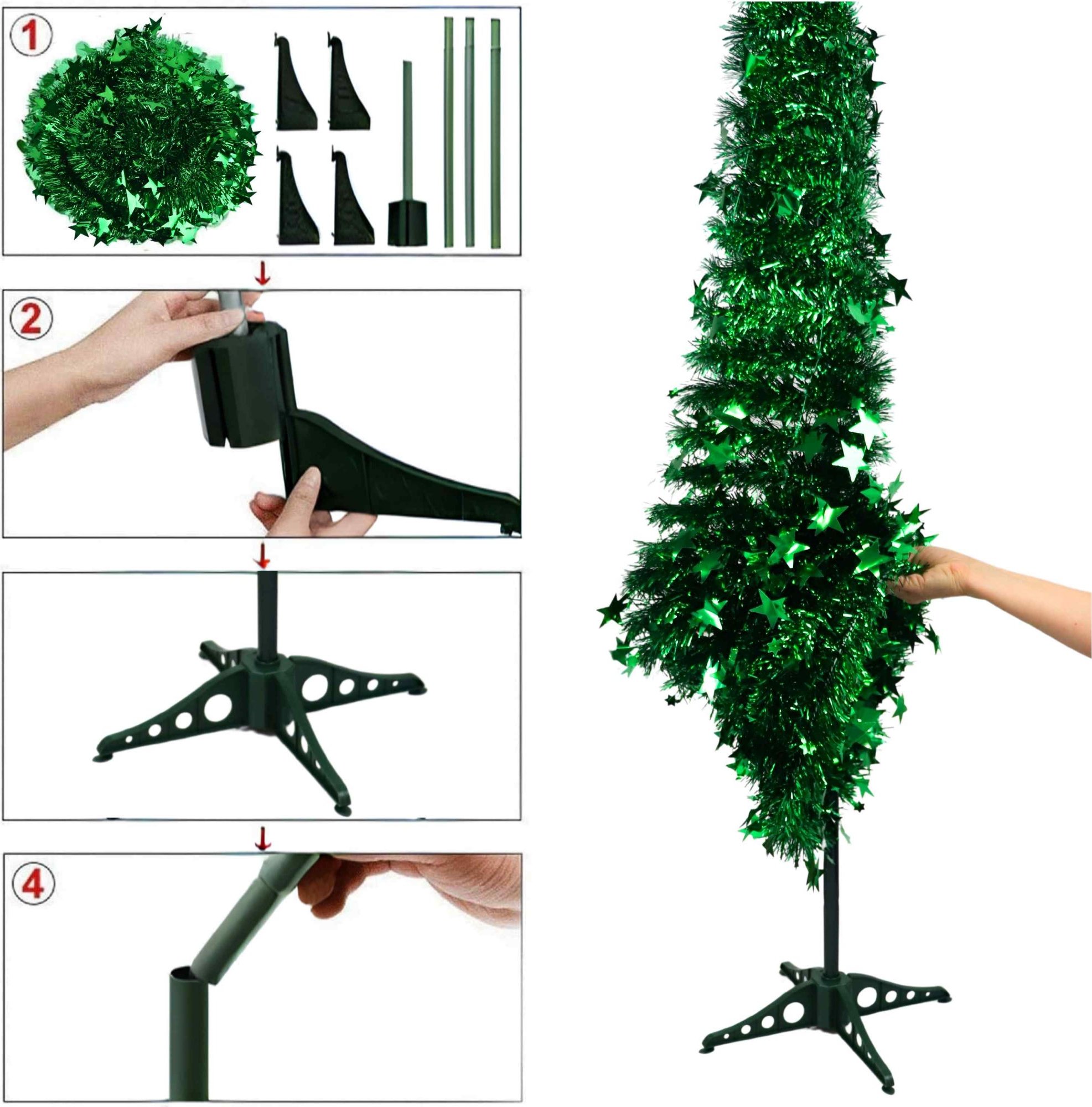 1

2

4