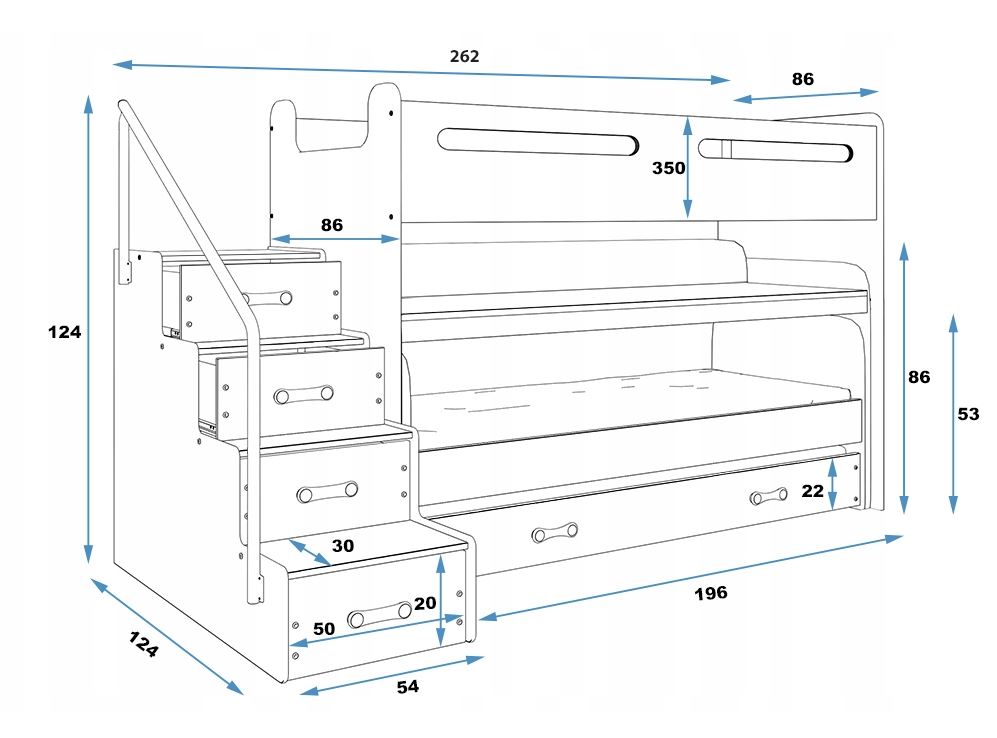 262
86
350
86
124
86
53
22
30
20
50
196
124
54