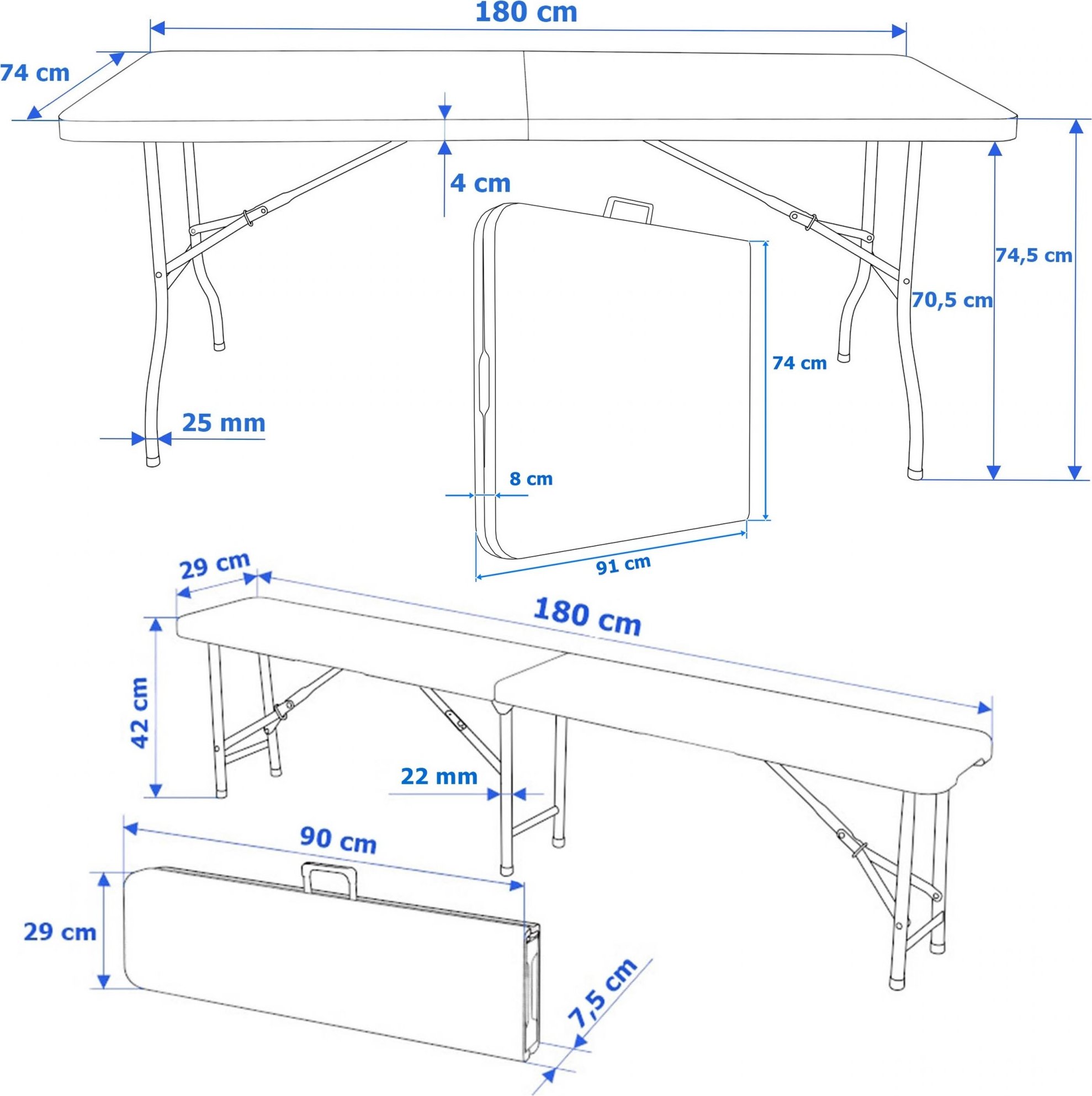 180 cm

74 cm

4 cm

74,5 cm

70,5 cm

74 cm

25 mm

8 cm

91 cm

29 cm

180 cm

42 cm

22 mm

90 cm

29 cm

7,5 cm