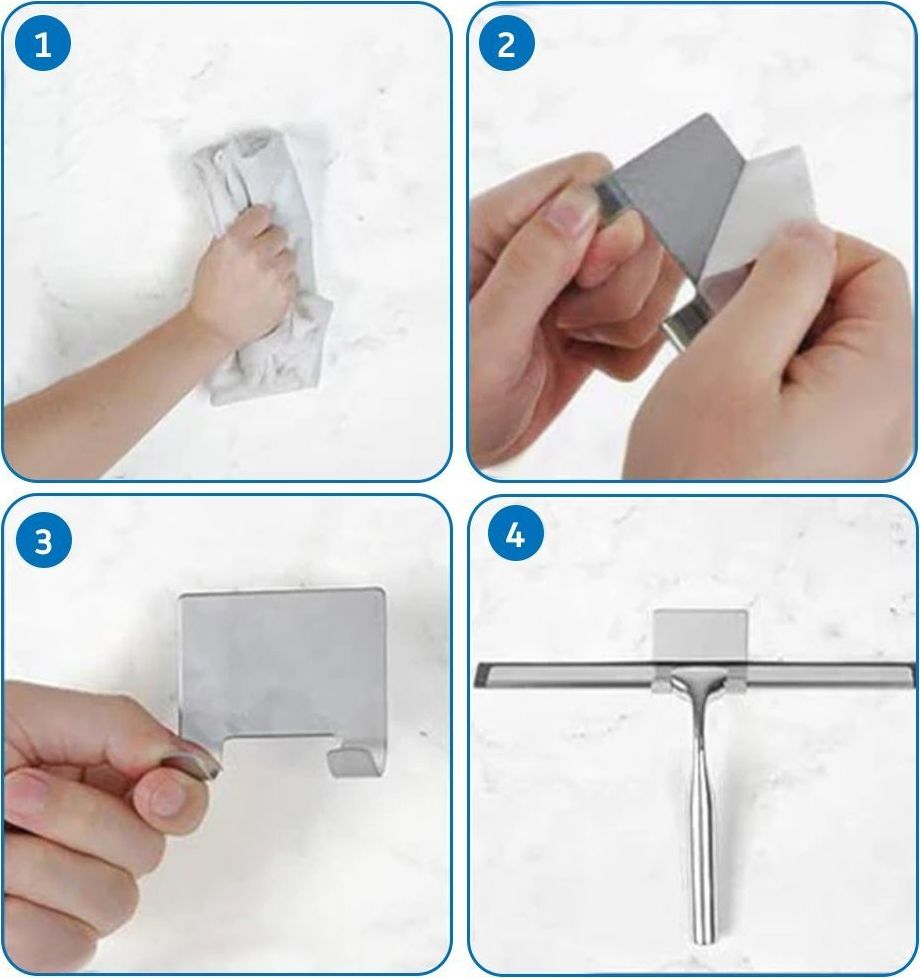 1

2

3

4