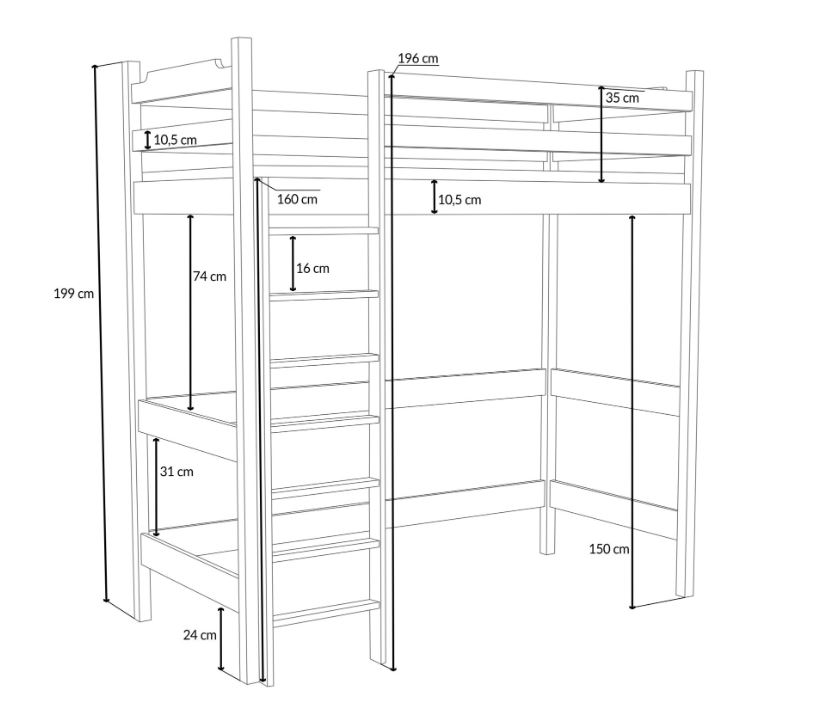 196 cm
35 cm
10,5 cm
160 cm
10,5 cm
199 cm
74 cm
16 cm
31 cm
150 cm
24 cm