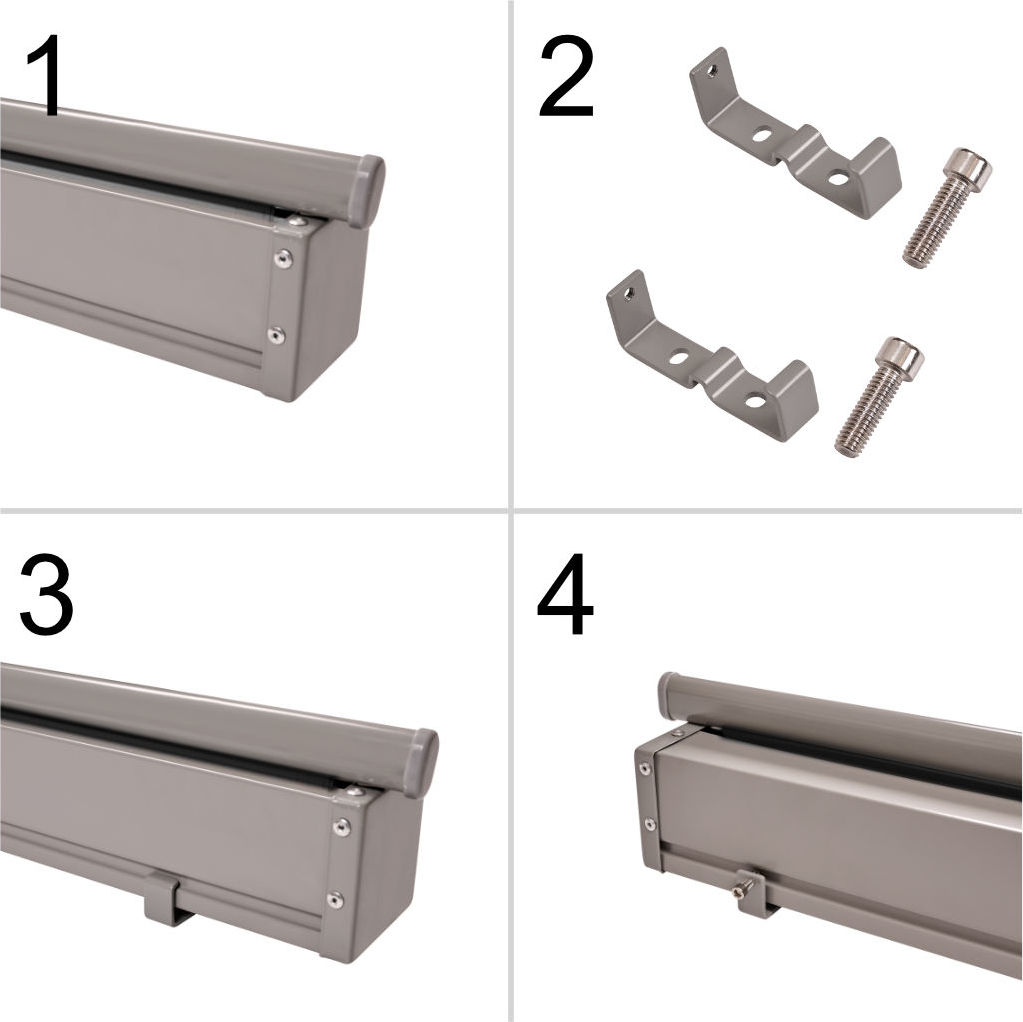 1

2

3

4