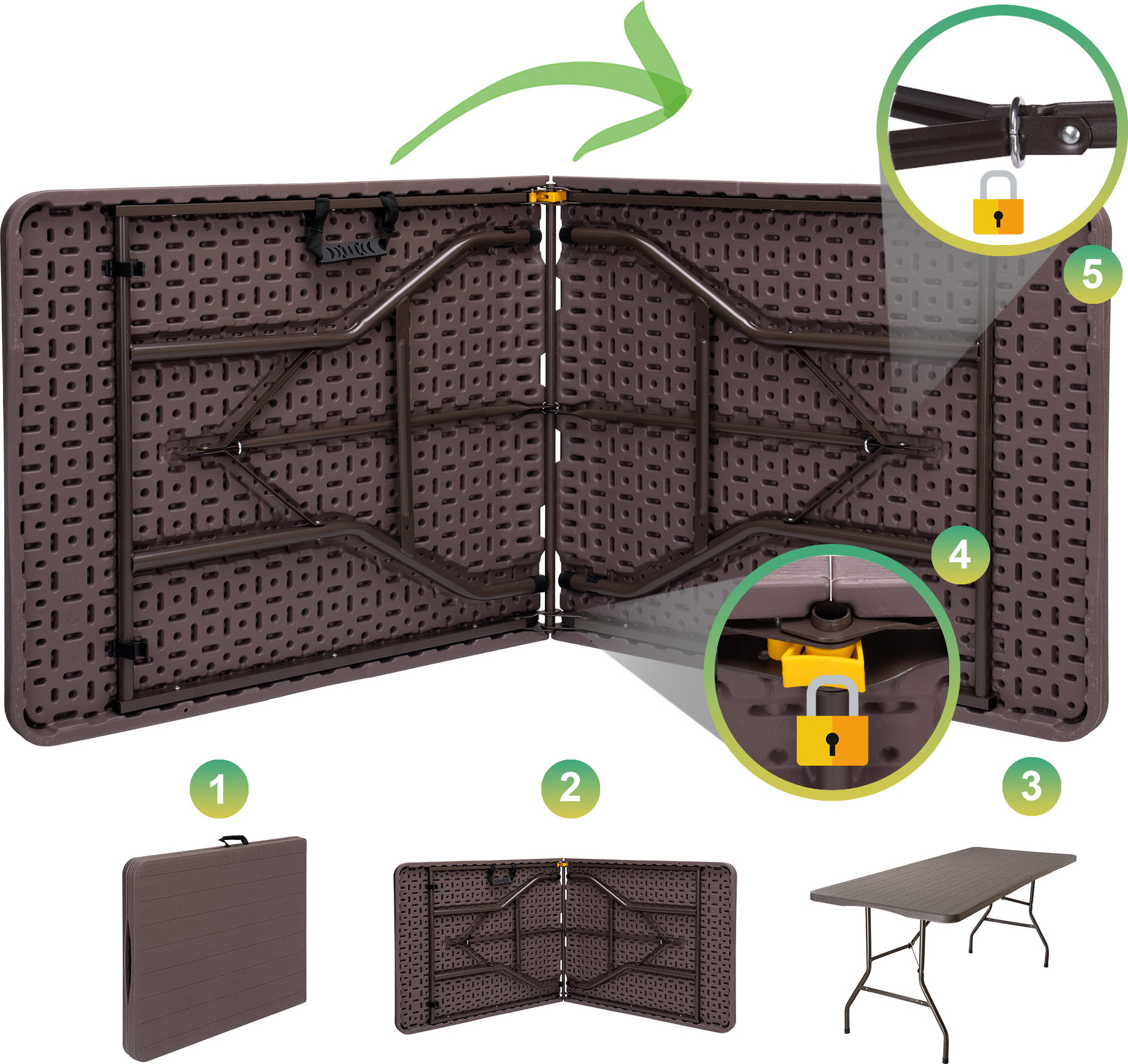 5

4

1

2

3