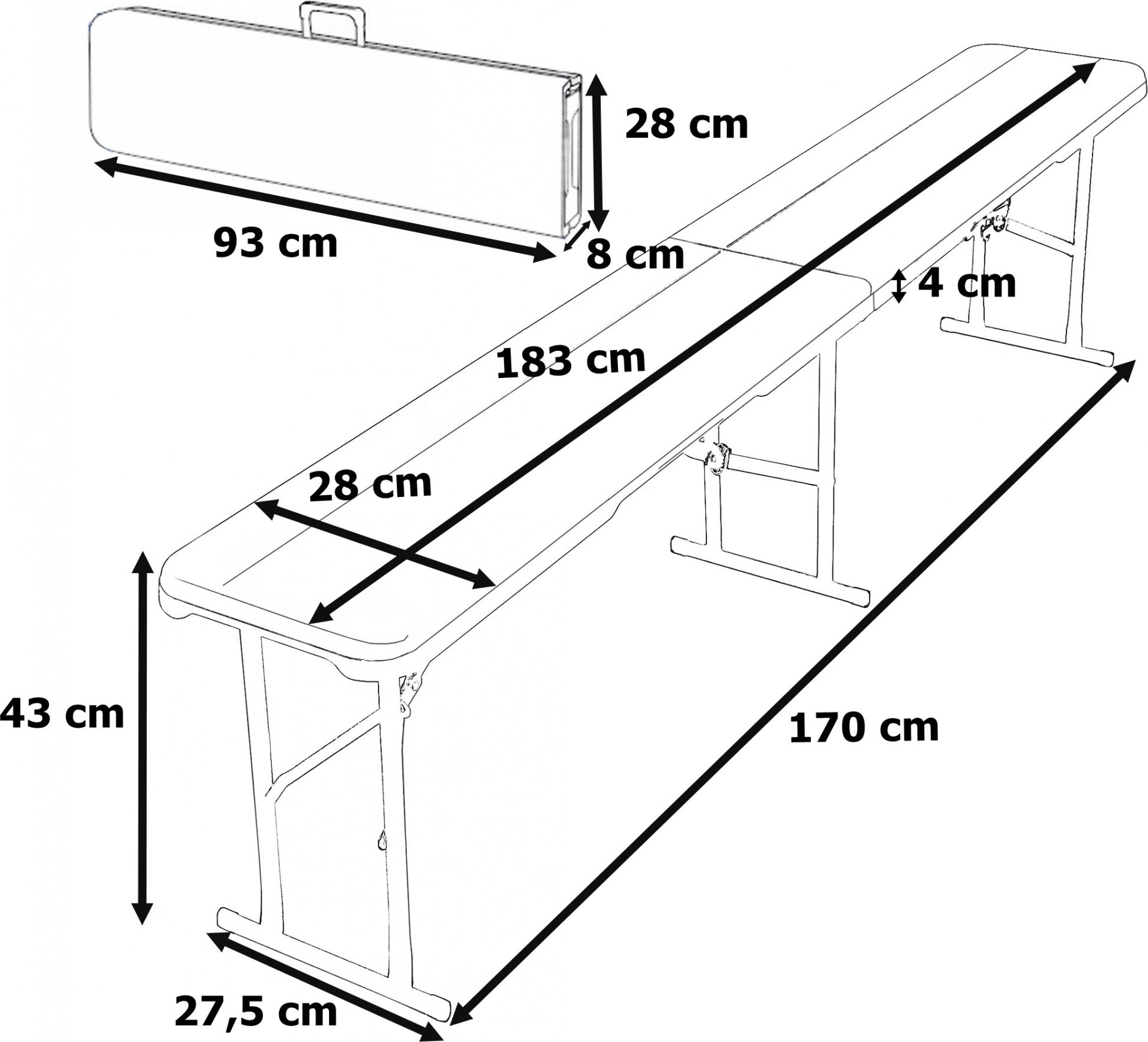 28 cm

93 cm

8 cm

4 cm

183 cm

28 cm

43 cm

170 cm

27,5 cm