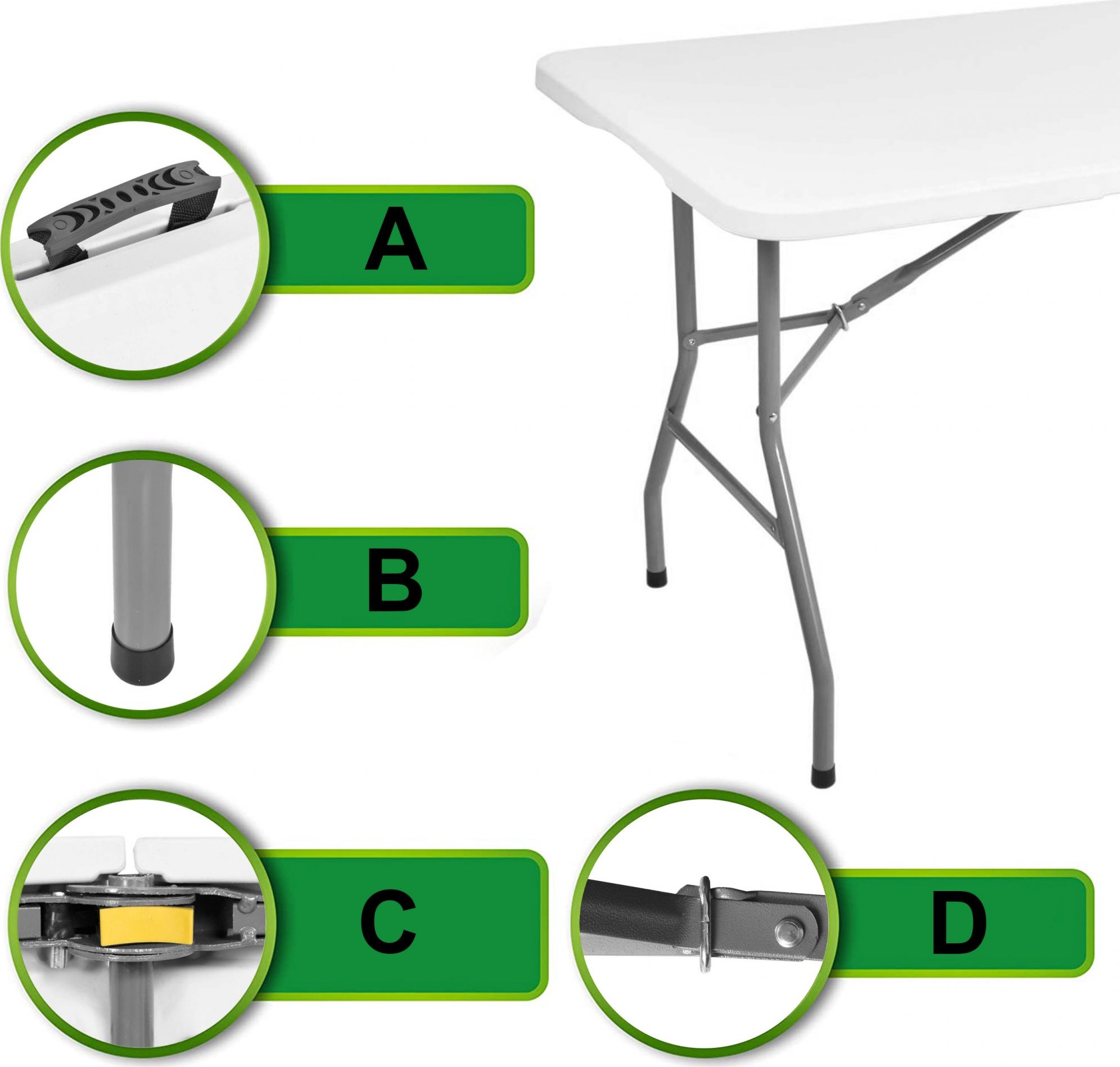 A

B

C

D