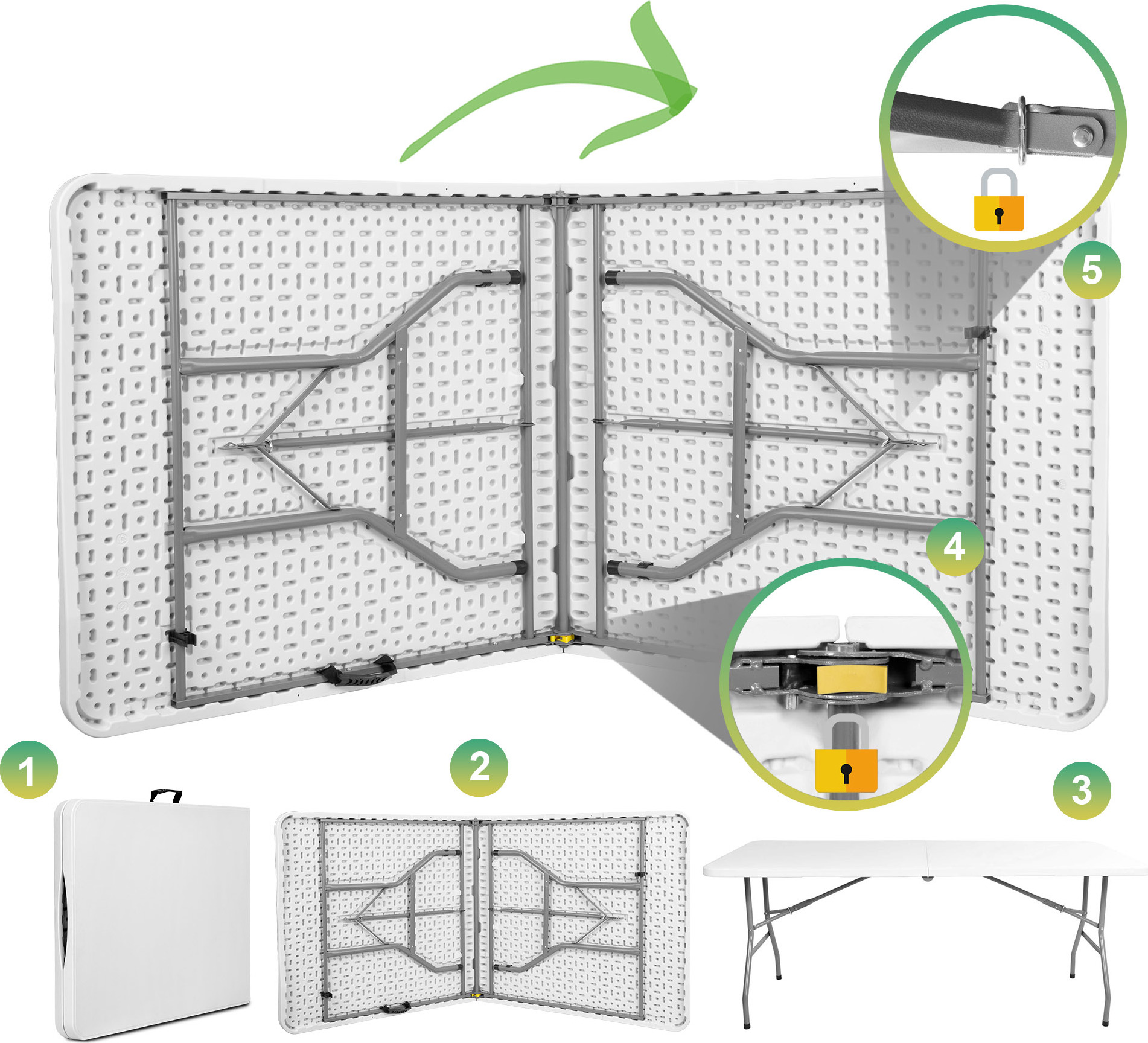 5

4

1

2

3