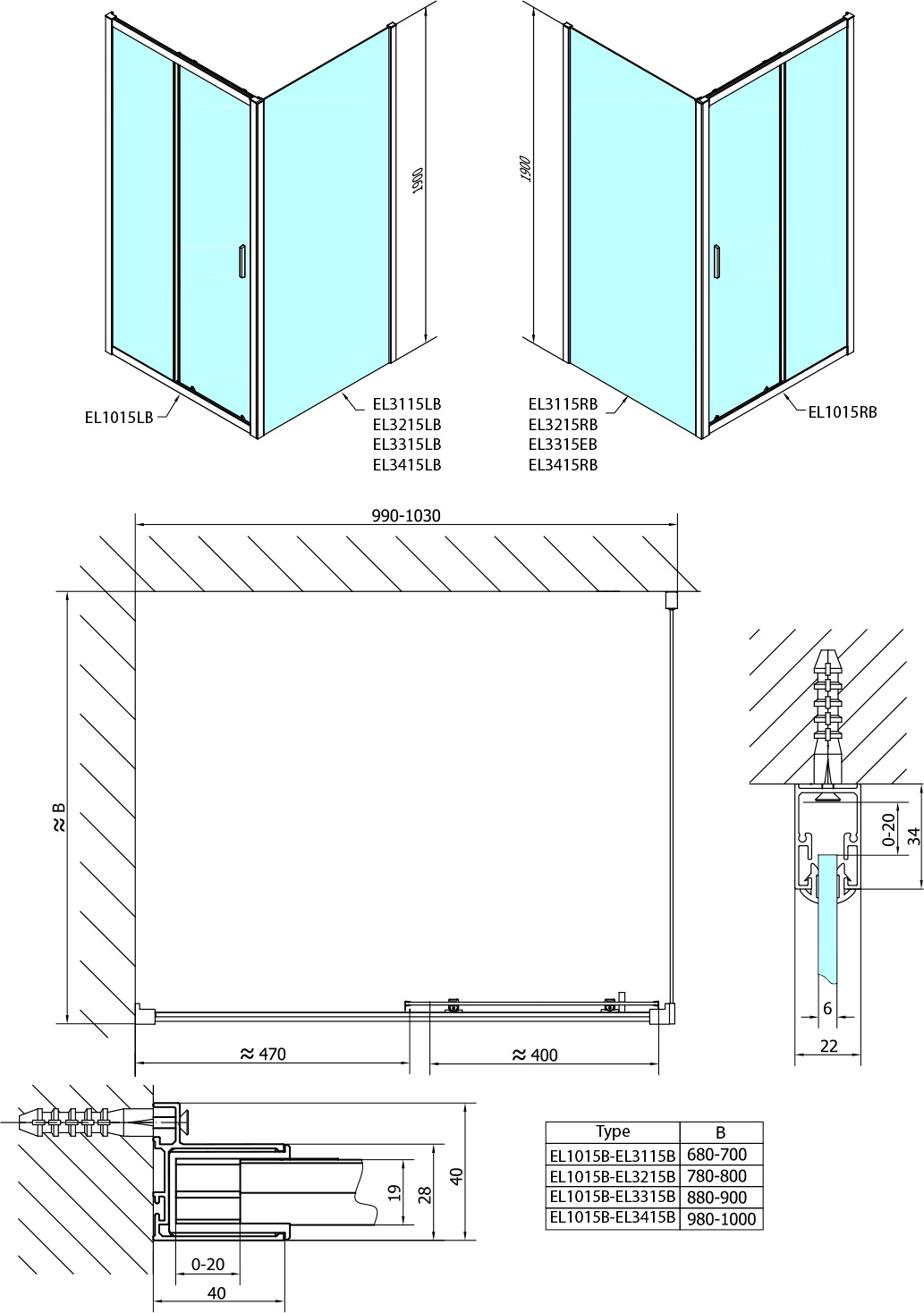 1900

1900

EL1015LB

EL3115LB
EL3215LB
EL3315LB
EL3415LB

EL3115RB
EL3215RB
EL3315EB
EL3415RB

EL1015RB

990-1030

≈ B

≈ 470

≈ 400

0-20

34

6

22

19

28

40

0-20

40

| Type | B |
|---|---|
| EL1015B-EL3115B | 680-700 |
| EL1015B-EL3215B | 780-800 |
| EL1015B-EL3315B | 880-900 |
| EL1015B-EL3415B | 980-1000 |