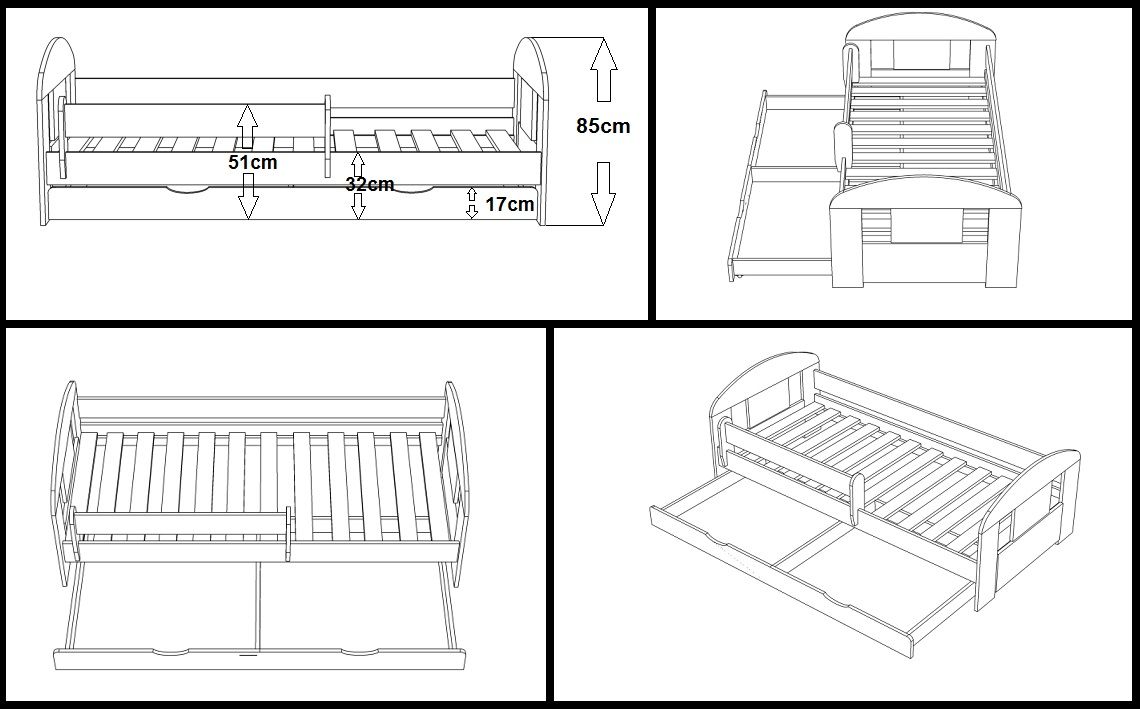 85cm
51cm
32cm
17cm