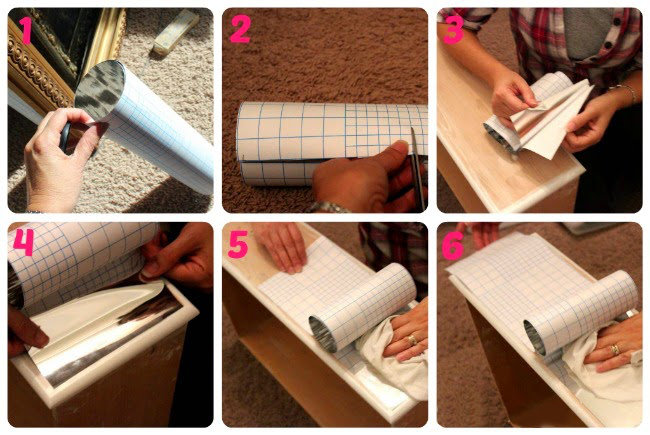 1
2
3
4
5
6