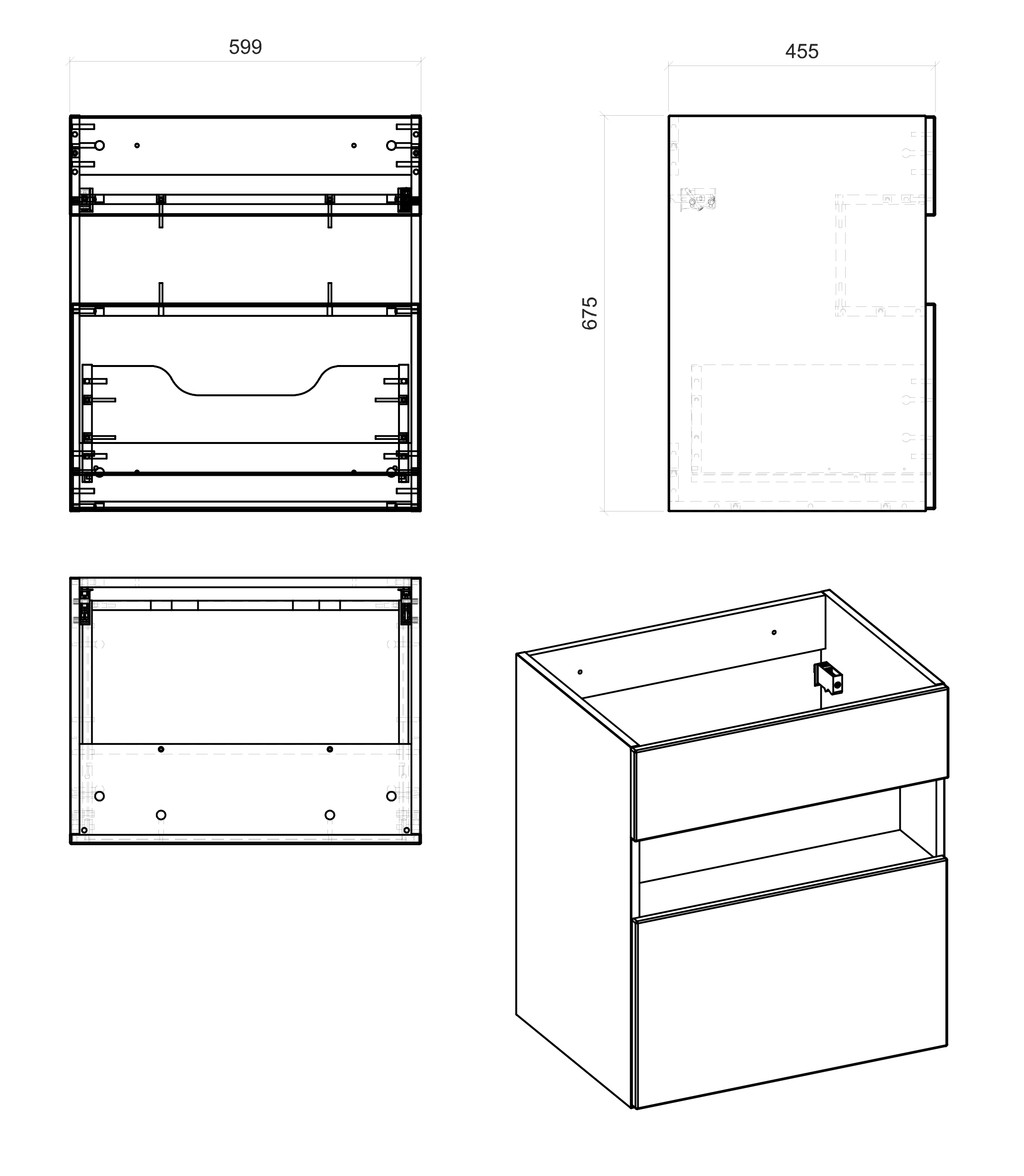 599

455

675