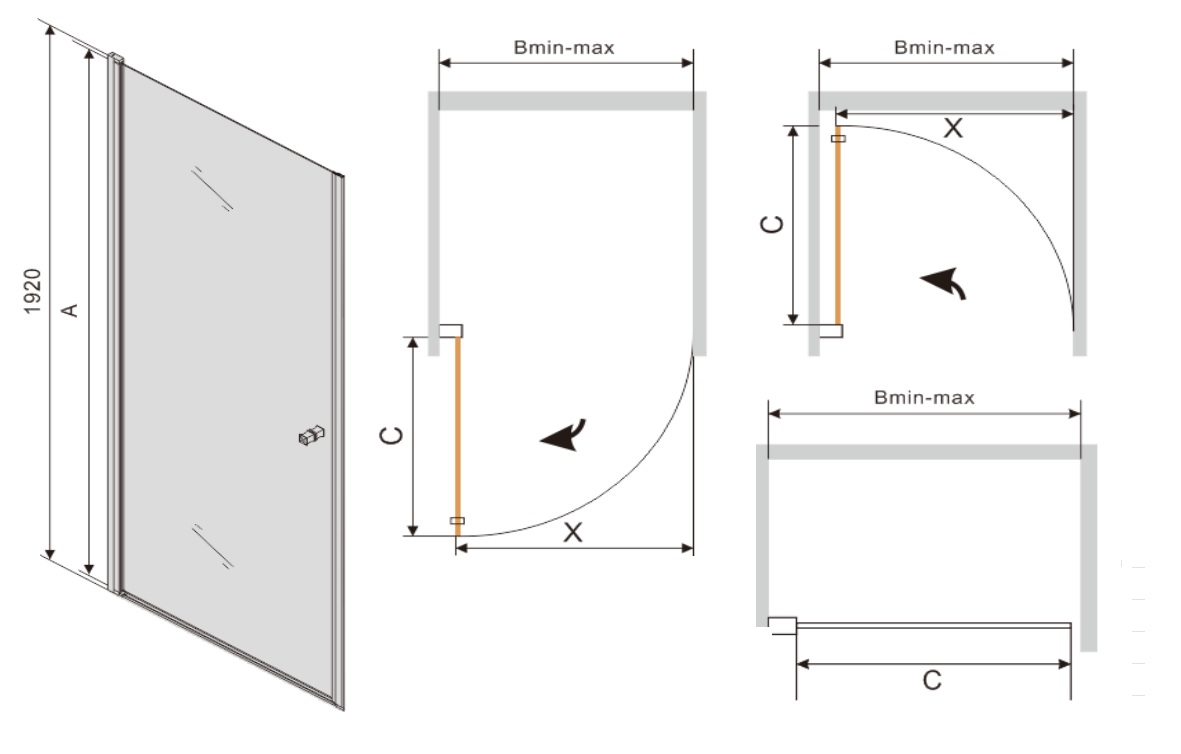 1920
A

Bmin-max
C
X

Bmin-max
X
C

Bmin-max
C