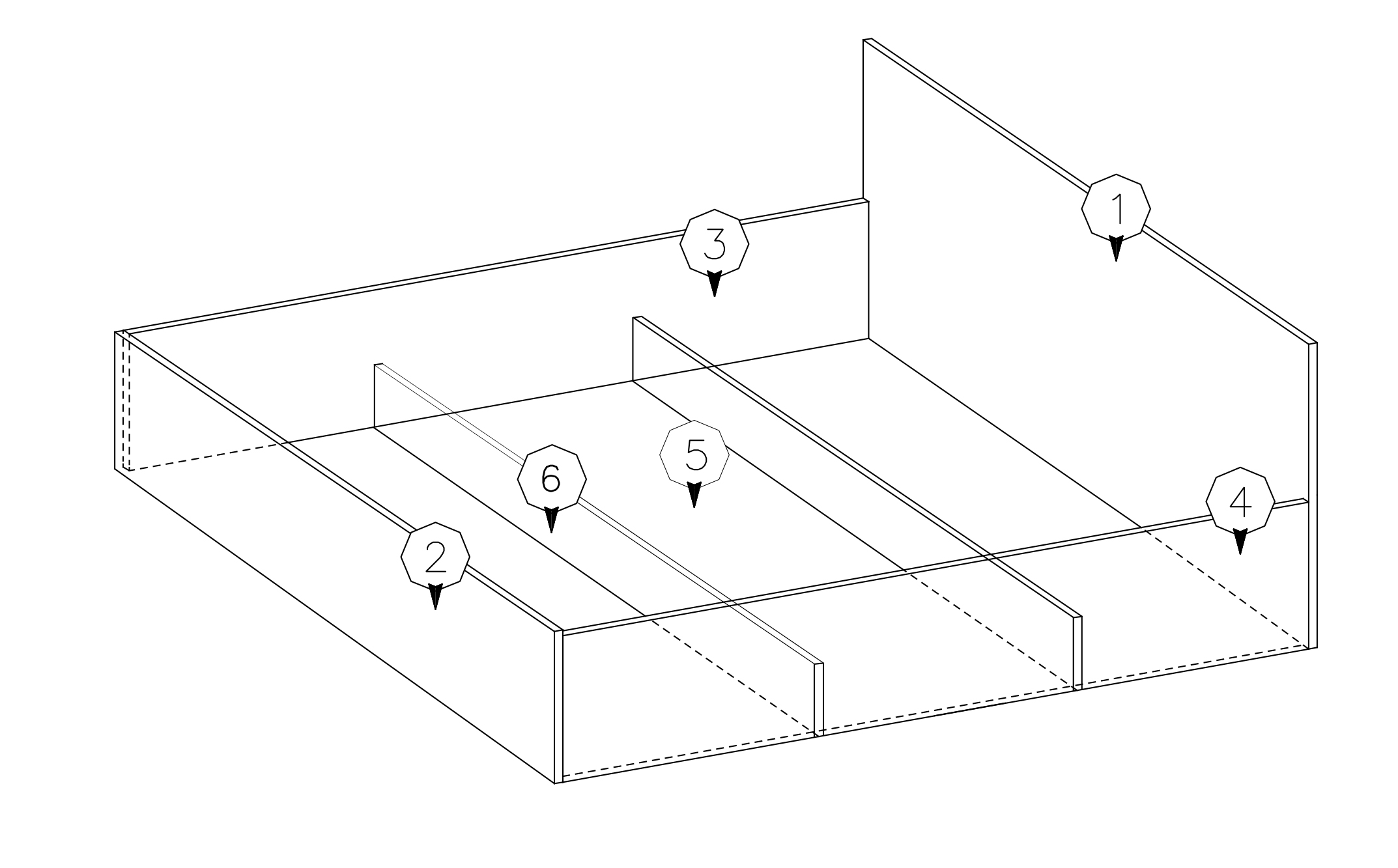 1
3
5
6
4
2