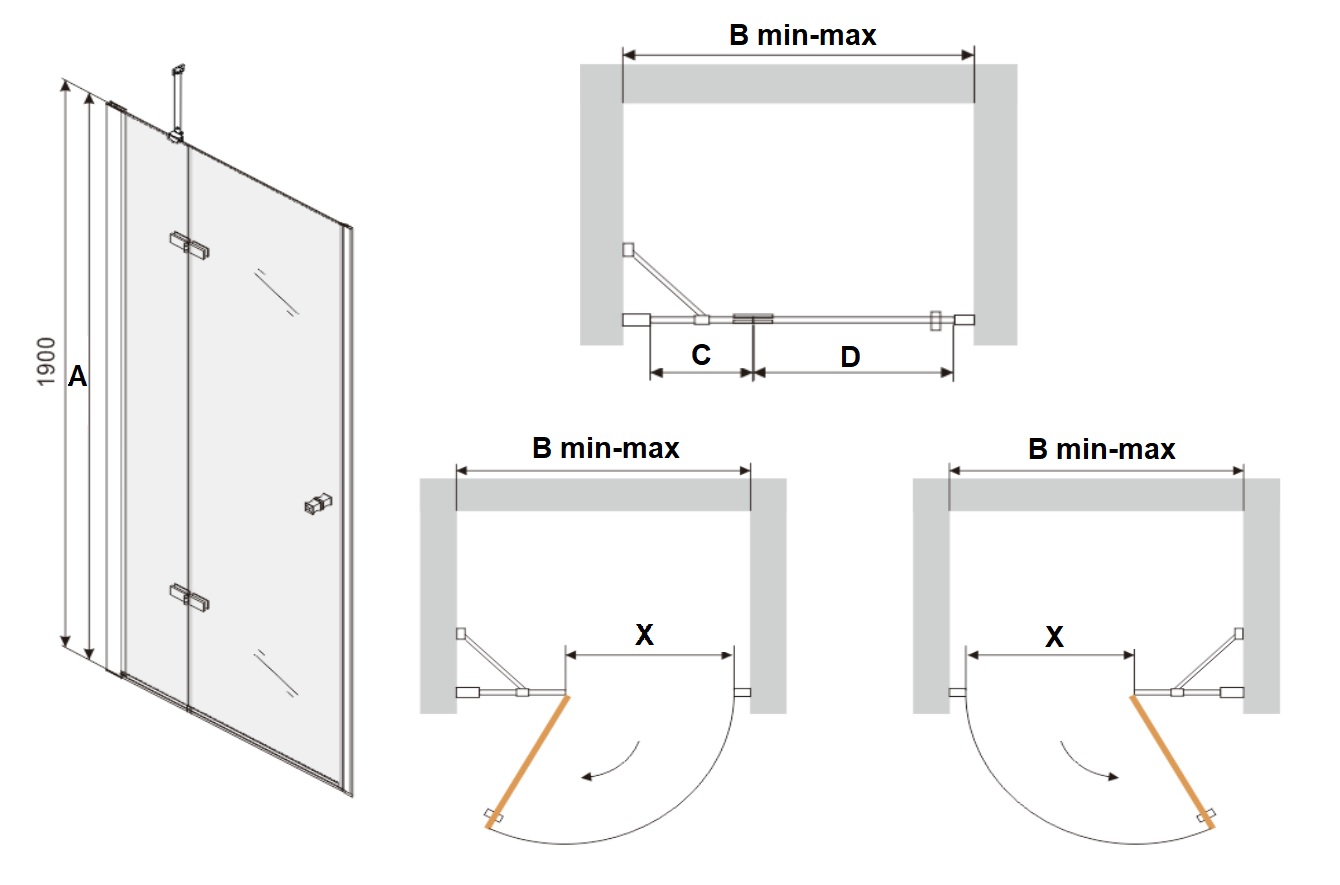 1900
A

B min-max

C
D

B min-max

X

B min-max

X