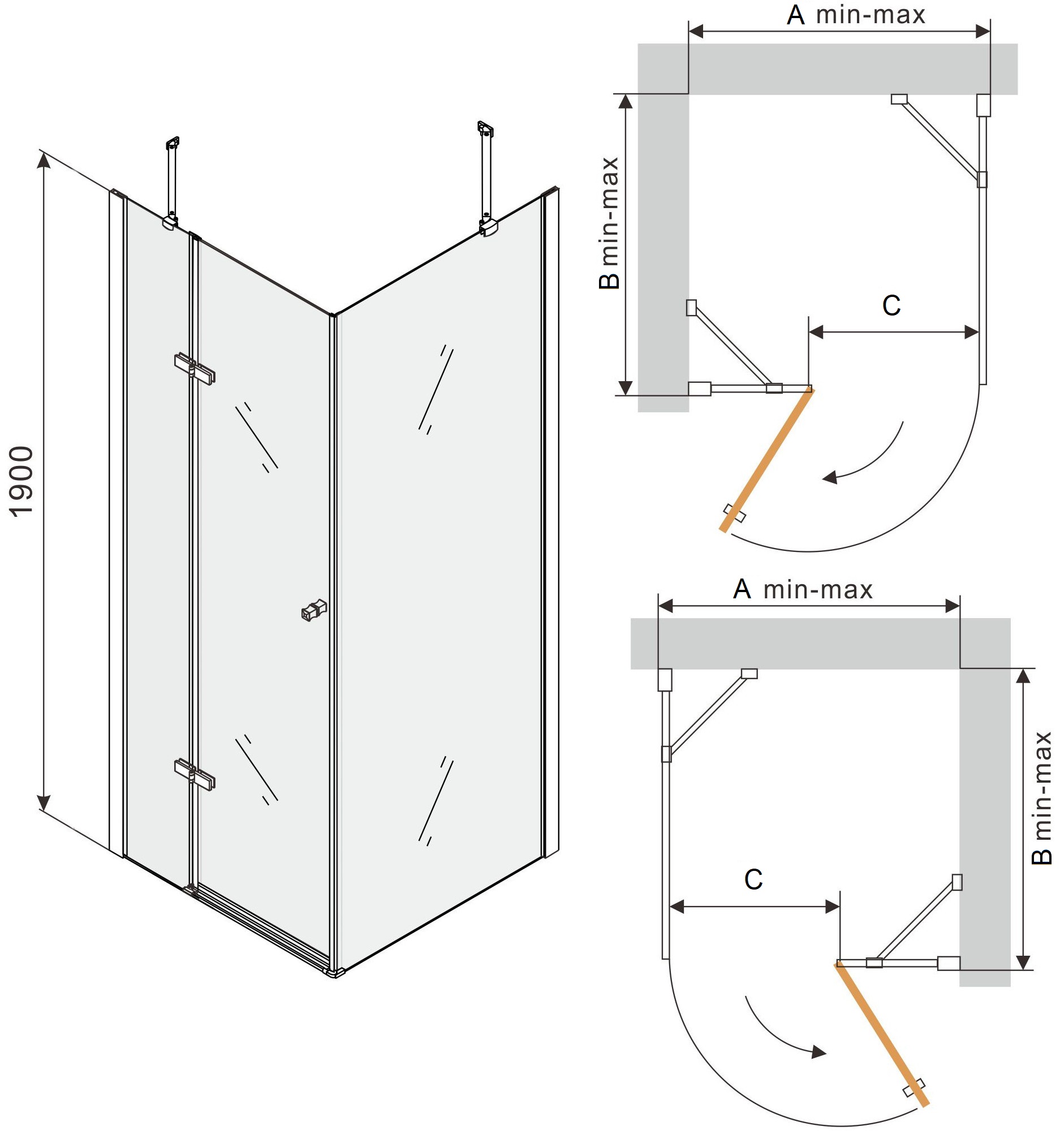 1900

A min-max

B min-max

C

A min-max

B min-max

C