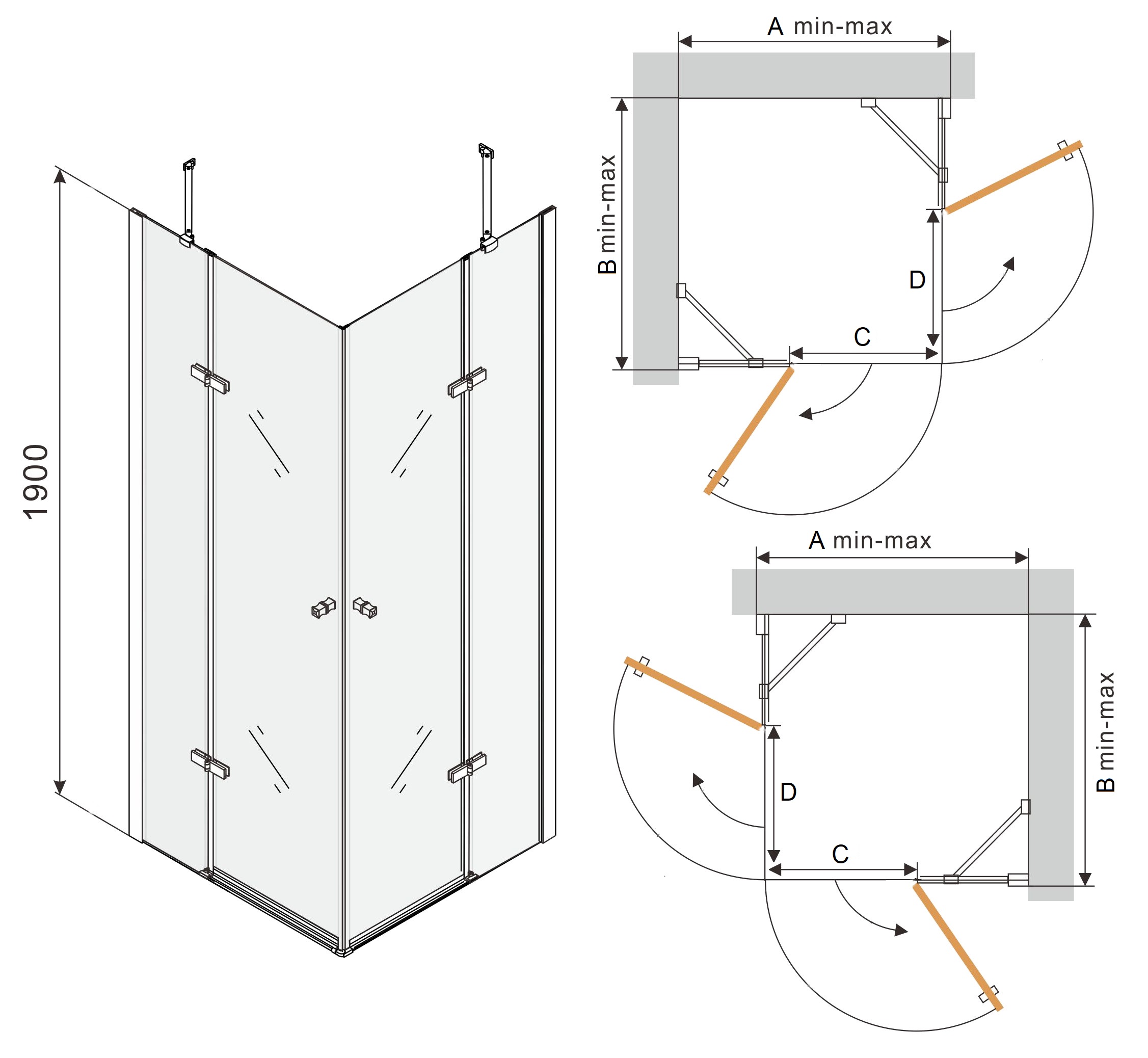 1900

A min-max

B min-max

D

C

A min-max

B min-max

D

C