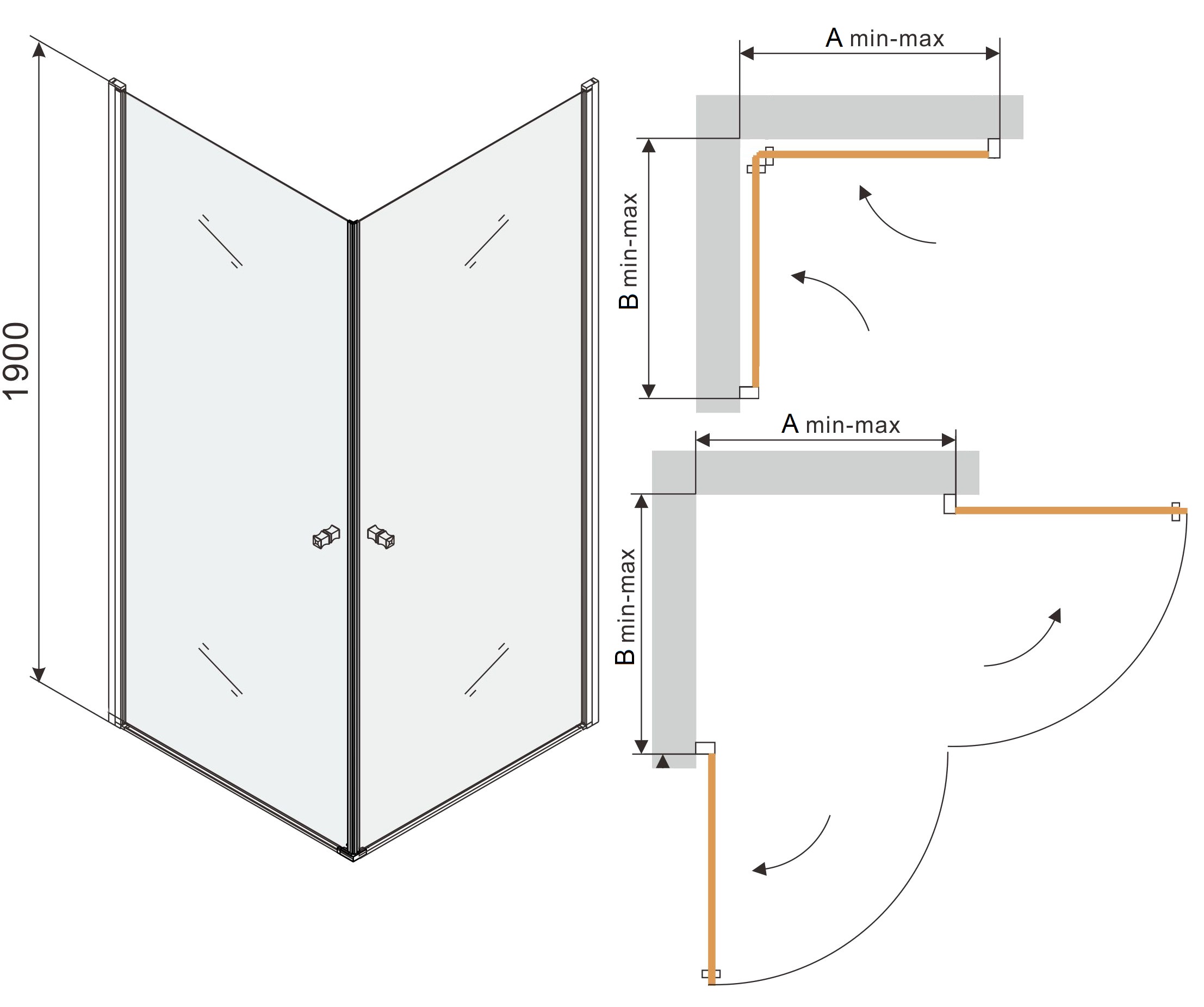 1900

A min-max

B min-max

A min-max

B min-max