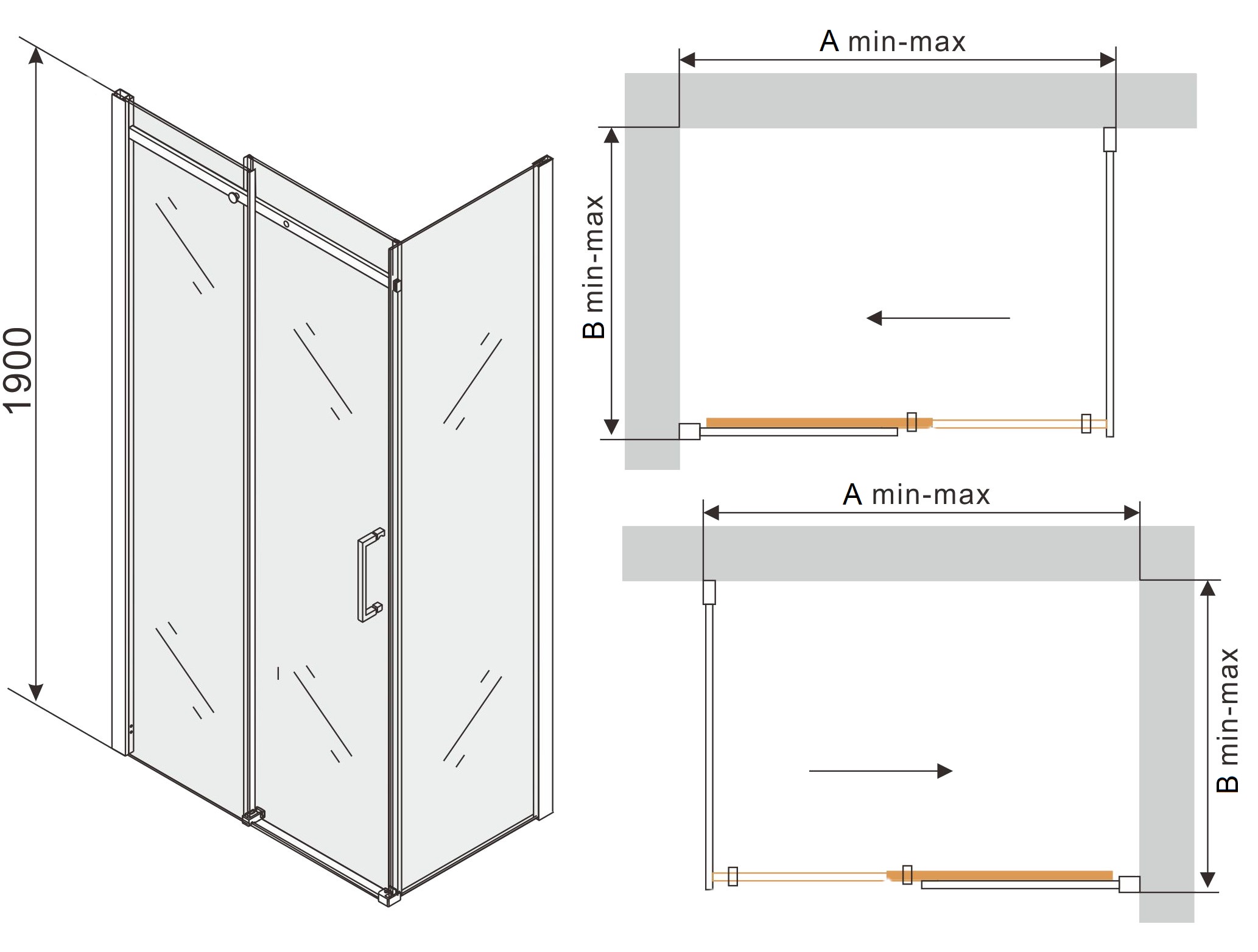 1900

A min-max

B min-max

A min-max

B min-max