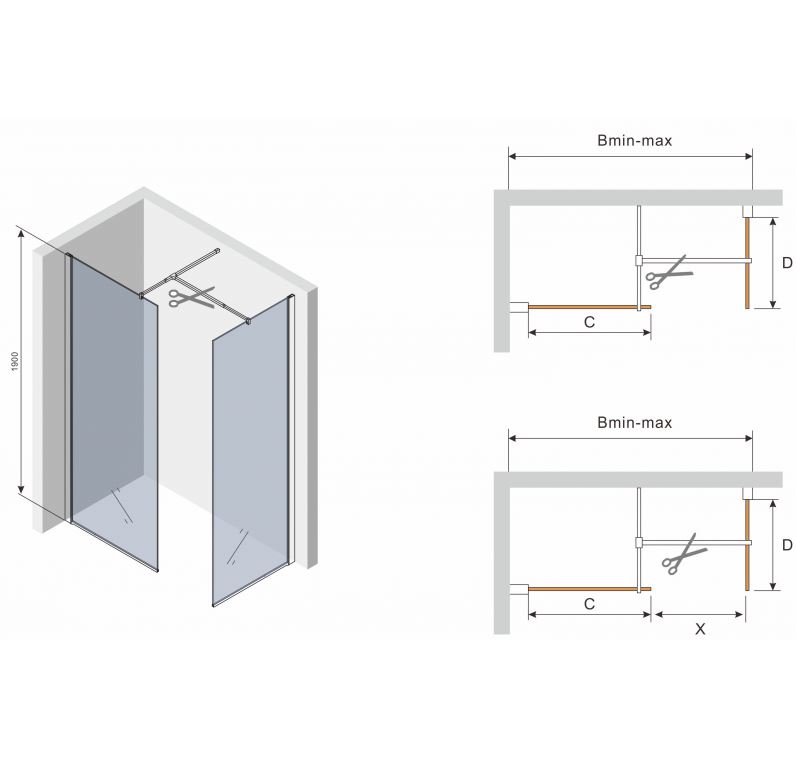 1900

Bmin-max

D

C

Bmin-max

D

C

X