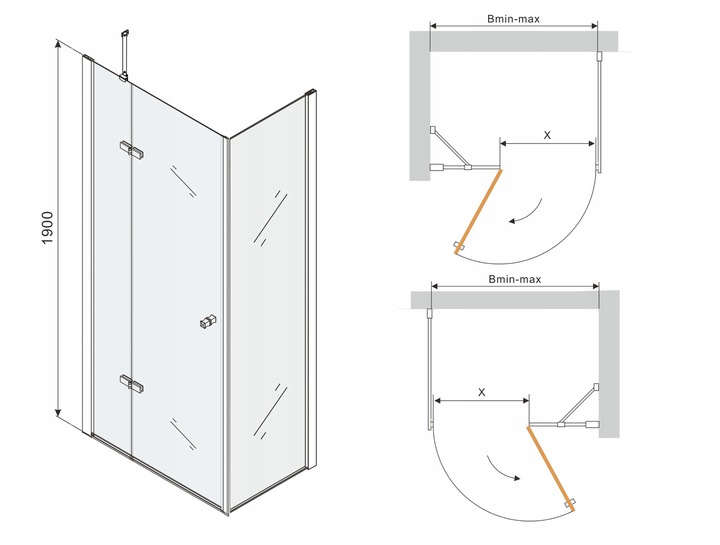 1900

Bmin-max

X

Bmin-max

X