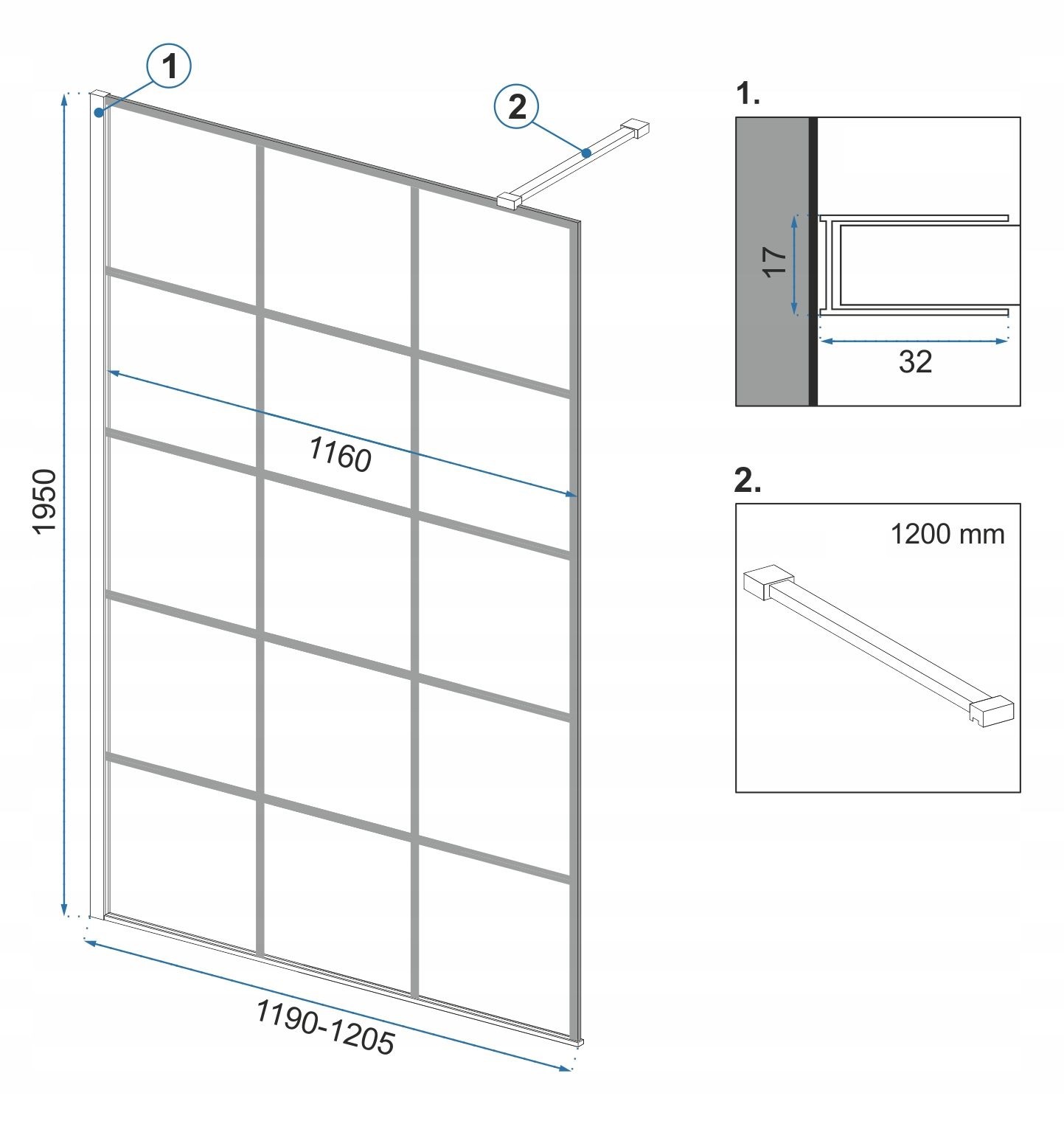 1

2

1950

1160

1190-1205

1.

17

32

2.

1200 mm