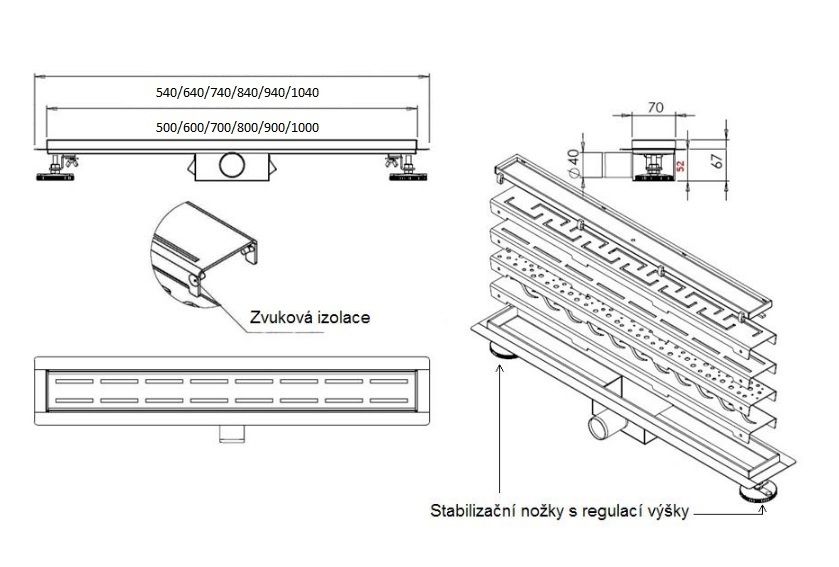 540/640/740/840/940/1040

500/600/700/800/900/1000

70

$\phi 40$

52

67

Zvuková izolace

Stabilizační nožky s regulací výšky