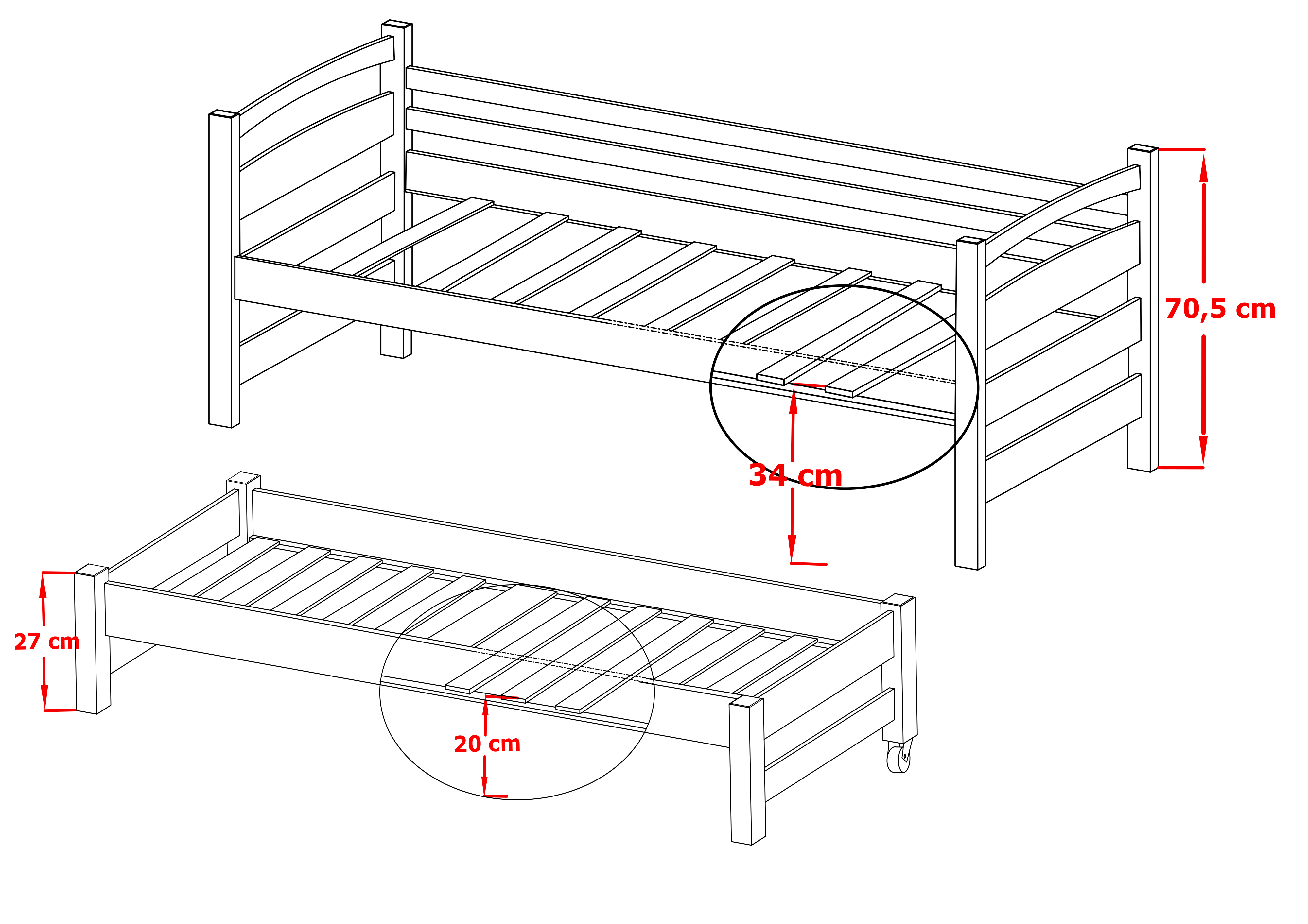 70,5 cm

34 cm

27 cm

20 cm