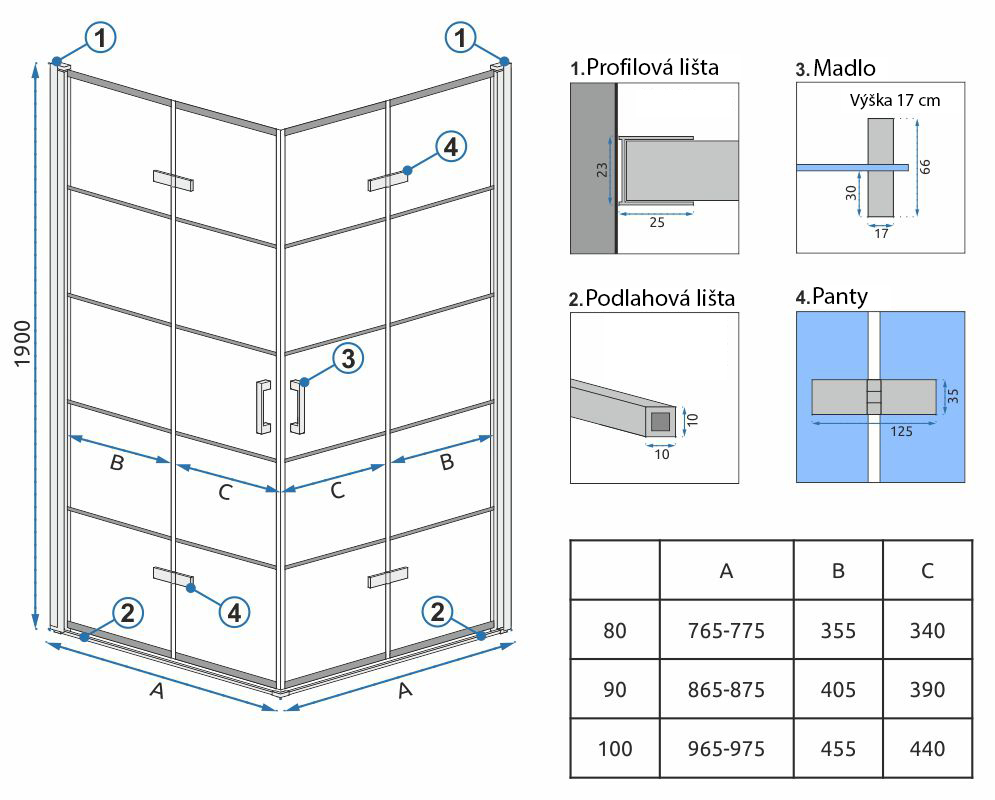 1
1
4
1900
3
B
C
C
B
4
2
2
A
A

1. Profilová lišta
23
25

3. Madlo
Výška 17 cm
30
66
17

2. Podlahová lišta
10
10

4. Panty
35
125

| | A | B | C |
|---|---|---|---|
| 80 | 765-775 | 355 | 340 |
| 90 | 865-875 | 405 | 390 |
| 100 | 965-975 | 455 | 440 |