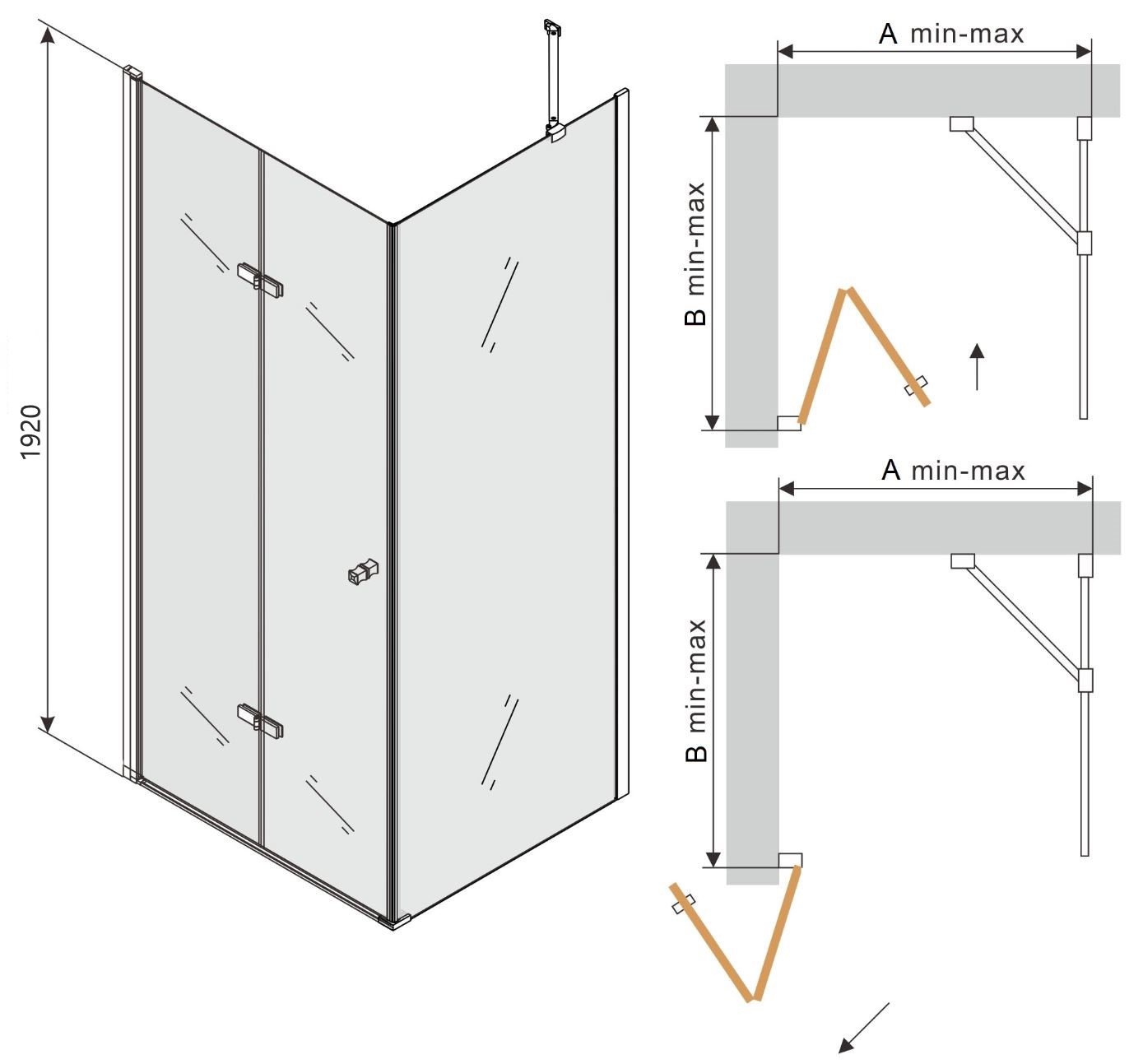 1920

A min-max

B min-max

A min-max

B min-max