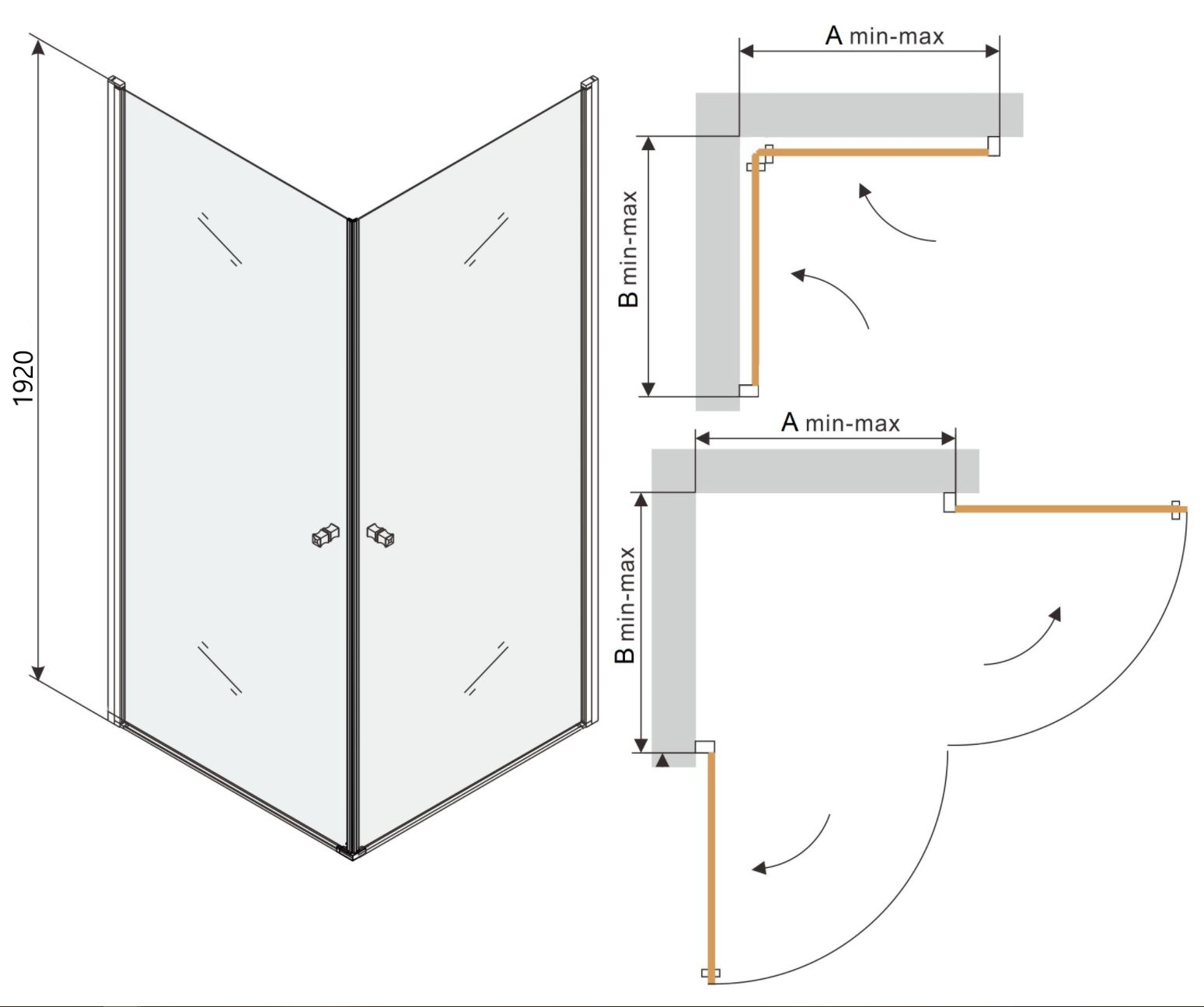 1920

A min-max

B min-max

A min-max

B min-max