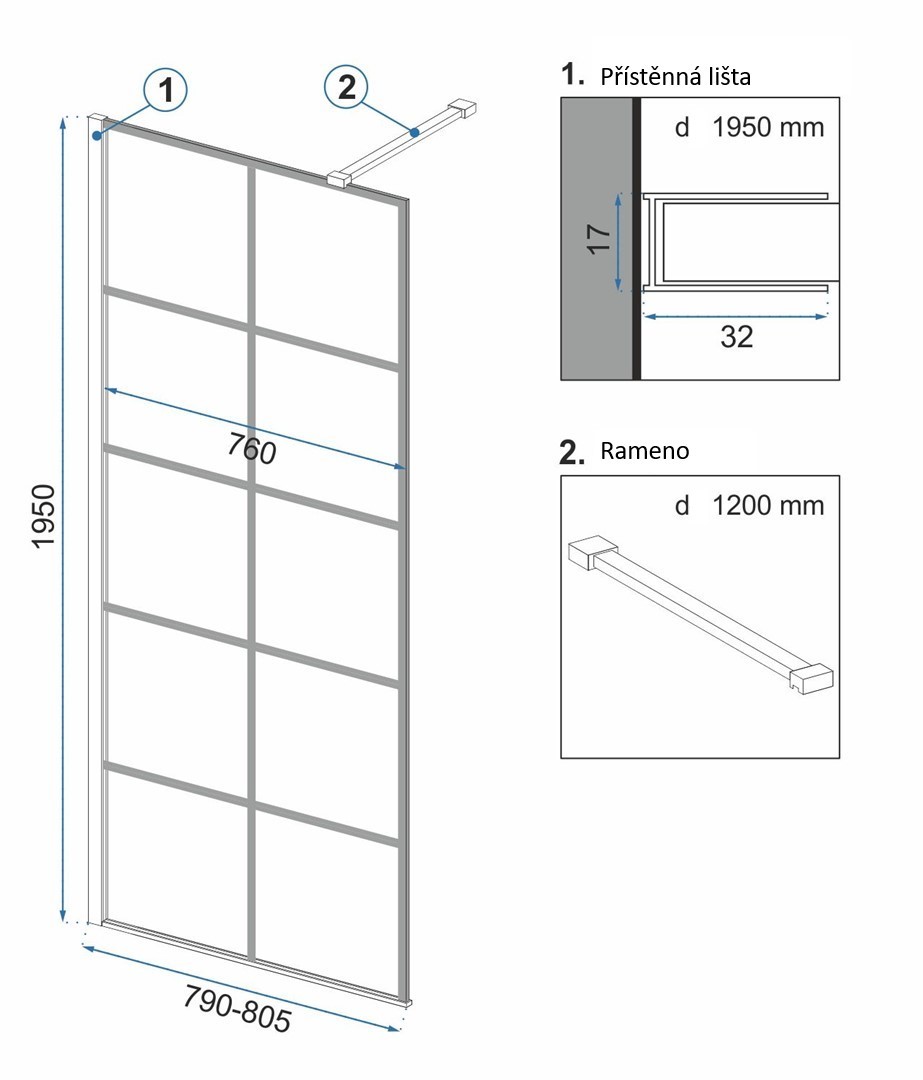 1

2

1950

760

790-805

1. Přístěnná lišta

d 1950 mm

17

32

2. Rameno

d 1200 mm