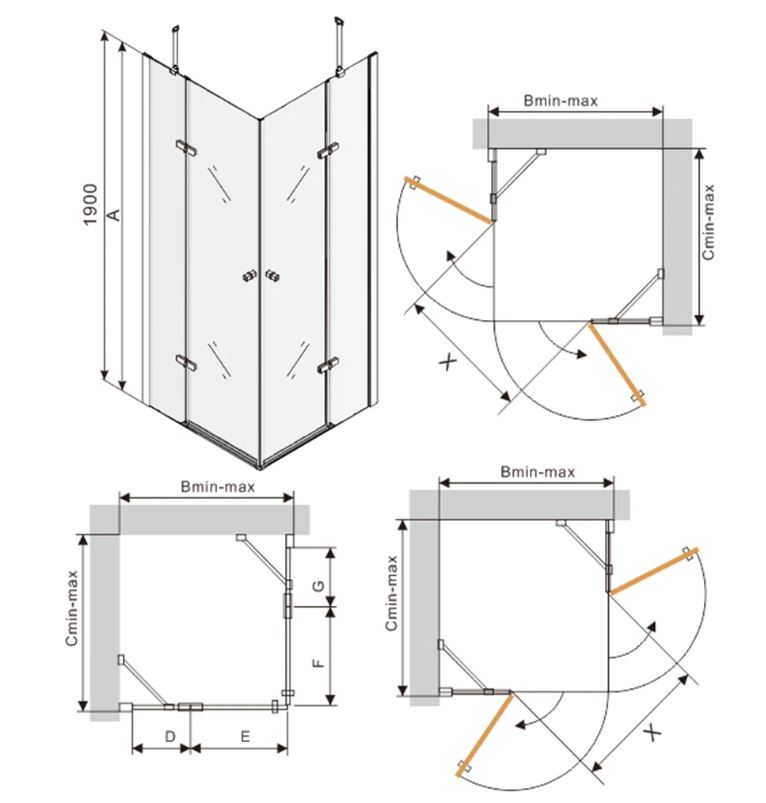 1900
A

Bmin-max
Cmin-max
X

Bmin-max
Cmin-max
G
F
D
E

Bmin-max
Cmin-max
X