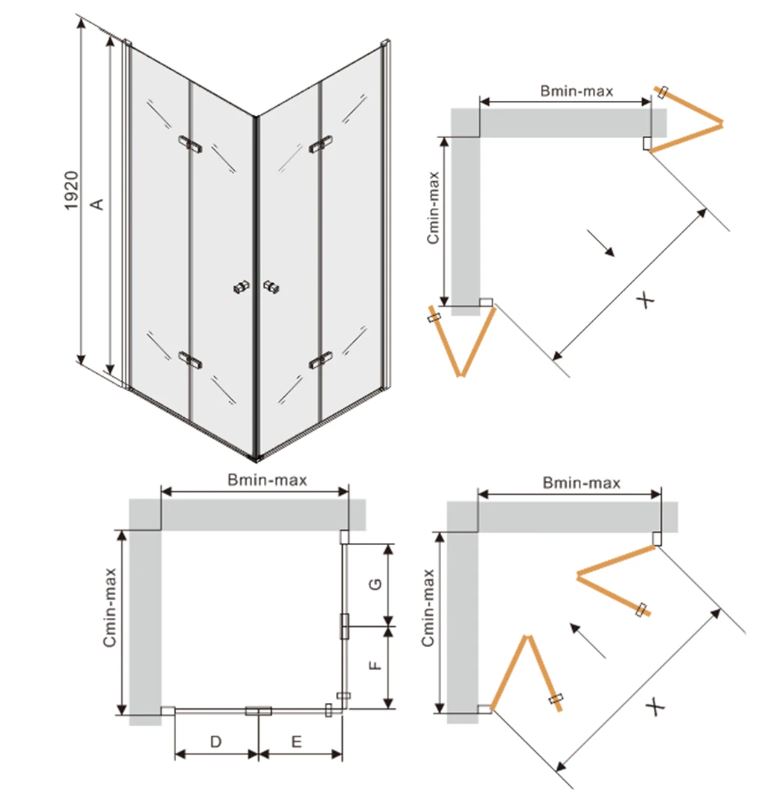 1920

A

Bmin-max

Cmin-max

X

Bmin-max

Cmin-max

G

F

D

E

Bmin-max

Cmin-max

X