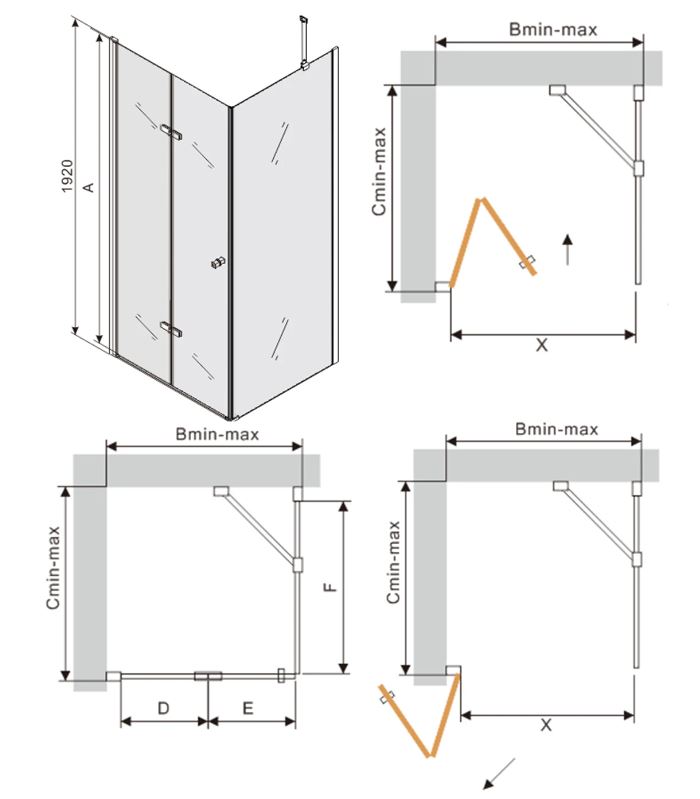 1920
A

Bmin-max
Cmin-max
X

Bmin-max
Cmin-max
F
D
E

Bmin-max
Cmin-max
X