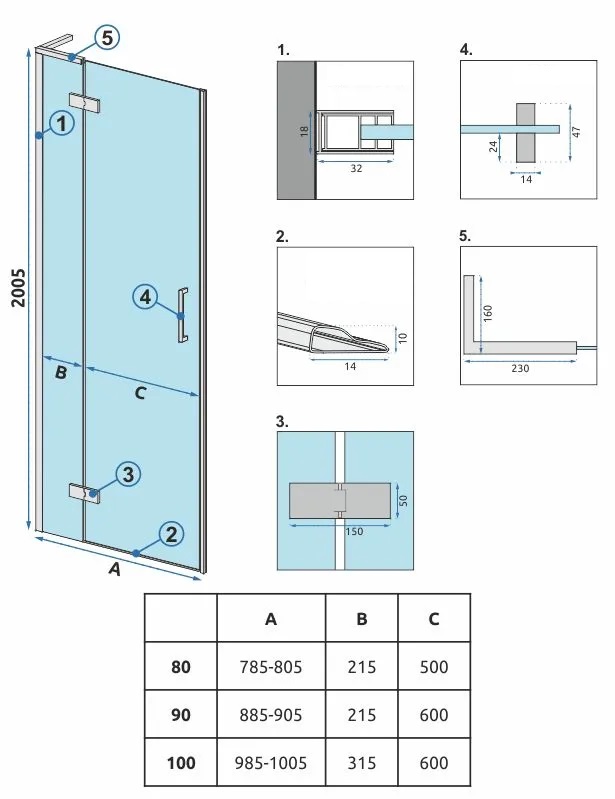 5

1

2005

4

B

C

3

2

A

1.

18

32

4.

24

47

14

2.

10

14

5.

160

230

3.

50

150

|  | A | B | C |
|---|---|---|---|
| 80 | 785-805 | 215 | 500 |
| 90 | 885-905 | 215 | 600 |
| 100 | 985-1005 | 315 | 600 |