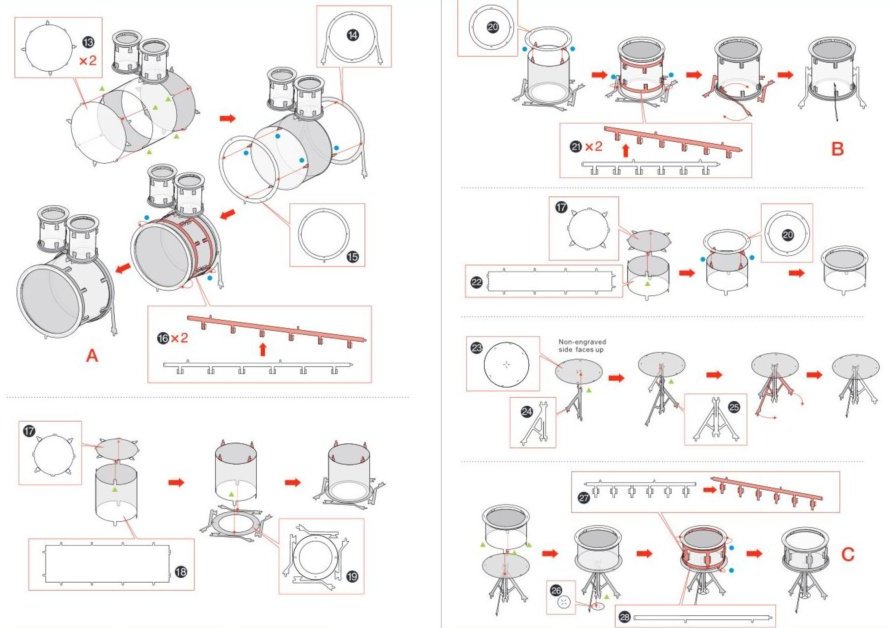 13
×2
14
15
16 ×2
A
17
18
19
20
21 ×2
B
17
20
22
23
Non-engraved side faces up
24
25
27
26
28
C